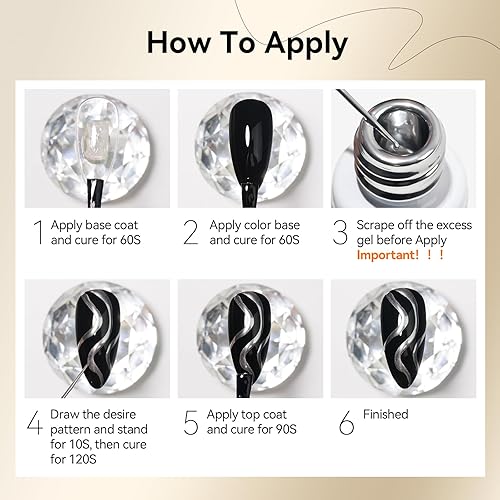 How To Apply

1 Apply base coat and cure for 60S

2 Apply color base and cure for 60S

3 Scrape off the excess gel before Apply Important! ! !

4 Draw the desire pattern and stand for 10S, then cure for 120S

5 Apply top coat and cure for 90S

6 Finished