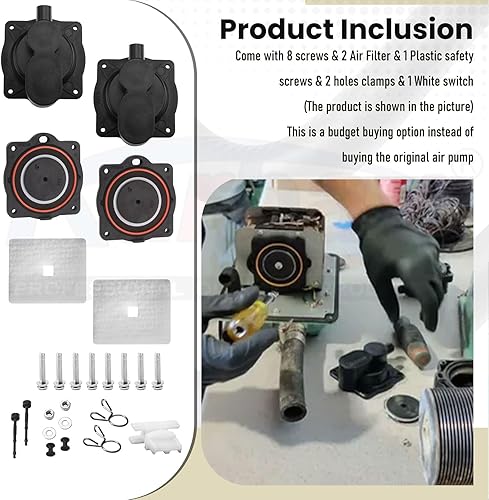 Product Inclusion

Come with 8 screws & 2 Air Filter & 1 Plastic safety screws & 2 holes clamps & 1 White switch

(The product is shown in the picture)

This is a budget buying option instead of buying the original air pump