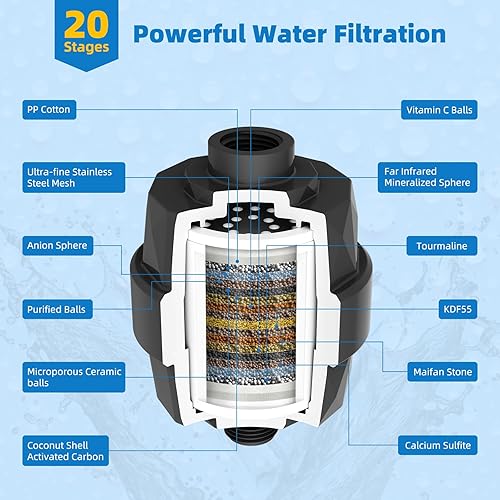 20 Stages

Powerful Water Filtration

PP Cotton

Ultra-fine Stainless Steel Mesh

Anion Sphere

Purified Balls

Microporous Ceramic balls

Coconut Shell Activated Carbon

Vitamin C Balls

Far Infrared Mineralized Sphere

Tourmaline

KDF55

Maifan Stone

Calcium Sulfite