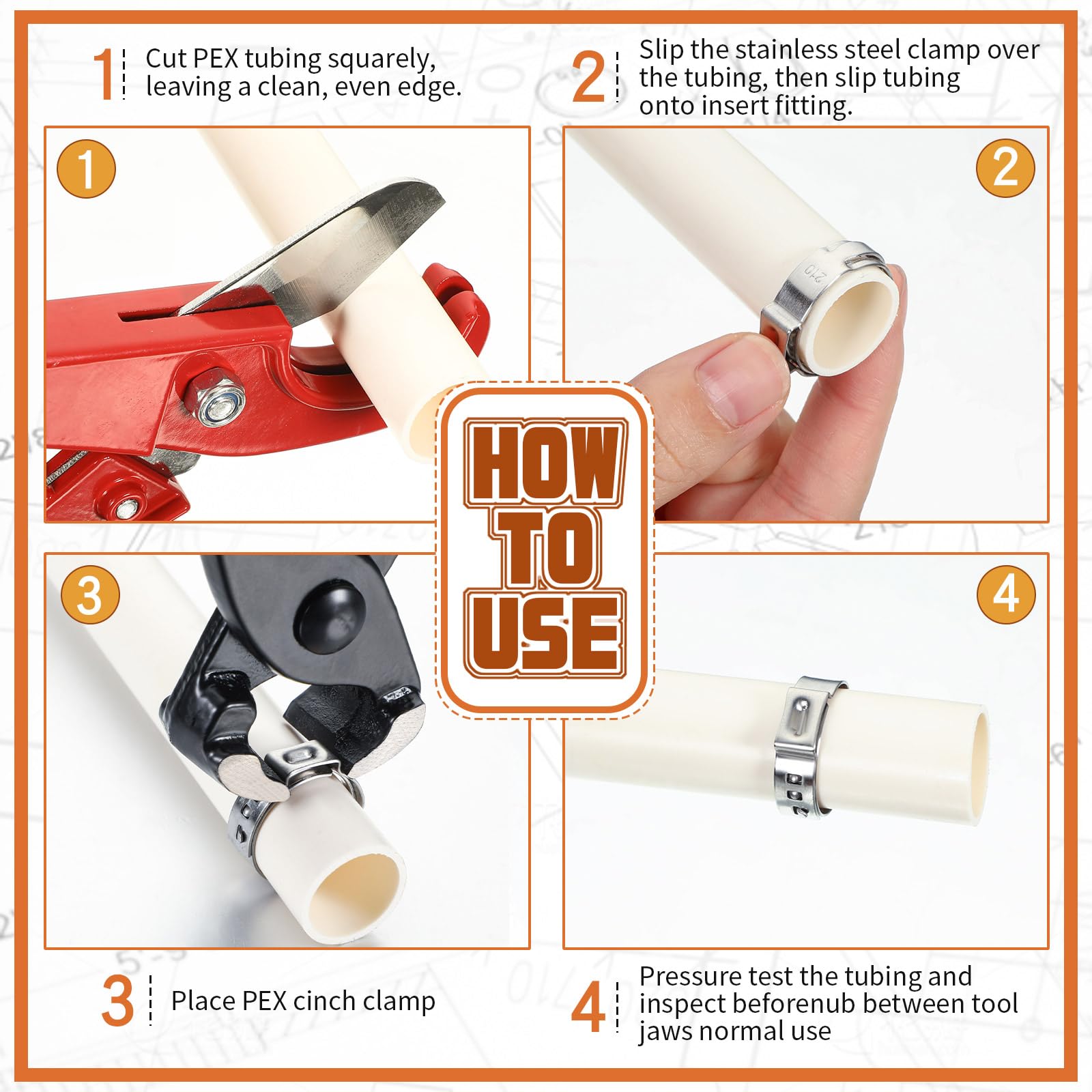 1 Cut PEX tubing squarely, leaving a clean, even edge.

2 Slip the stainless steel clamp over the tubing, then slip tubing onto insert fitting.

1

2

210

HOW TO USE

3

4

3 Place PEX cinch clamp

4 Pressure test the tubing and inspect beforenub between tool jaws normal use