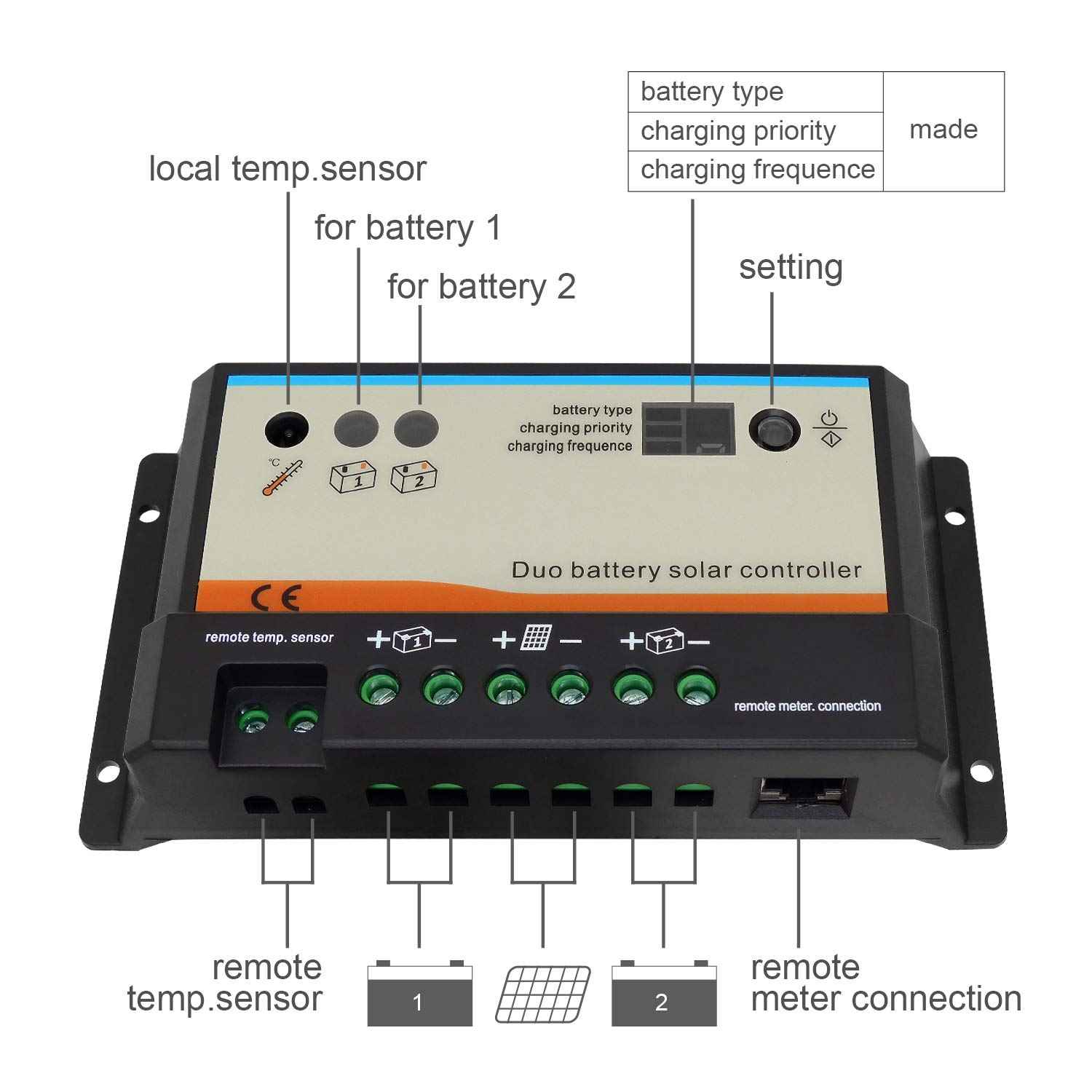 | battery type | made |
|---|---|
| charging priority | |
| charging frequence | |

local temp.sensor

for battery 1

for battery 2

setting

battery type
charging priority
charging frequence

°C

1

2

Duo battery solar controller

CE

remote temp. sensor

+ 1 −

+ −

+ 2 −

remote meter. connection

remote temp.sensor

1

2

remote meter connection