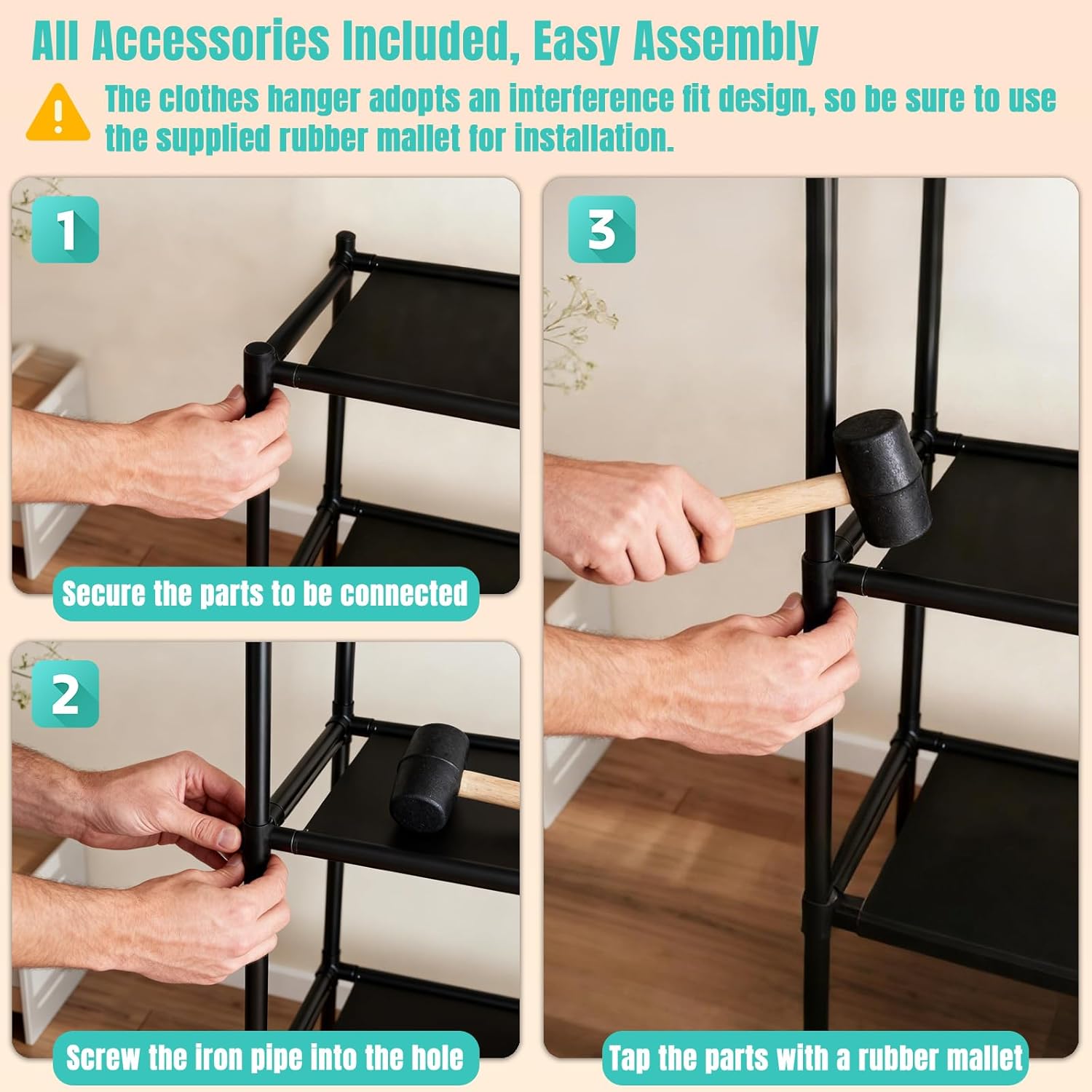 All Accessories Included, Easy Assembly

The clothes hanger adopts an interference fit design, so be sure to use the supplied rubber mallet for installation.

1

Secure the parts to be connected

2

Screw the iron pipe into the hole

3

Tap the parts with a rubber mallet