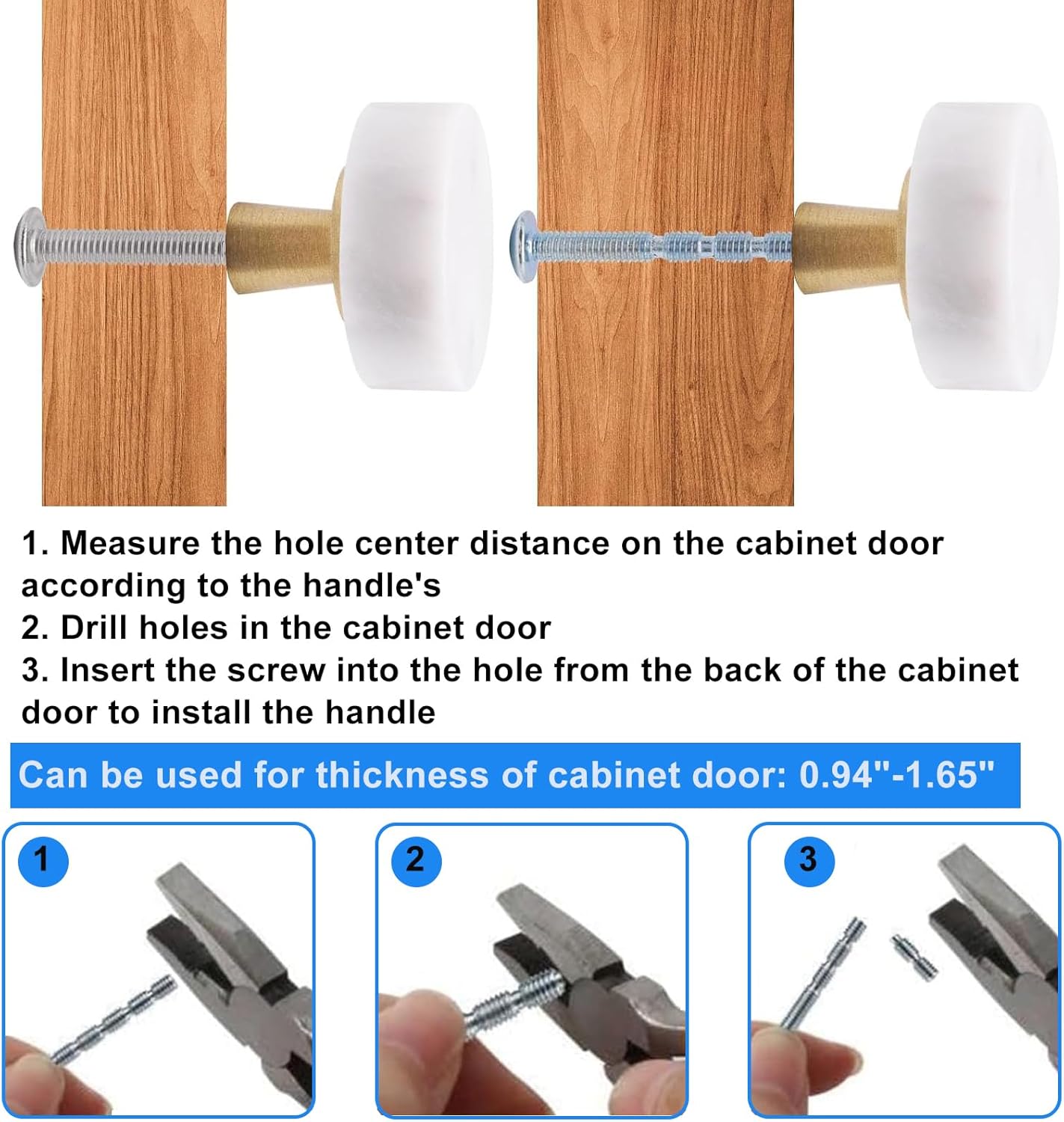 1. Measure the hole center distance on the cabinet door according to the handle's
2. Drill holes in the cabinet door
3. Insert the screw into the hole from the back of the cabinet door to install the handle

Can be used for thickness of cabinet door: 0.94"-1.65"

1

2

3