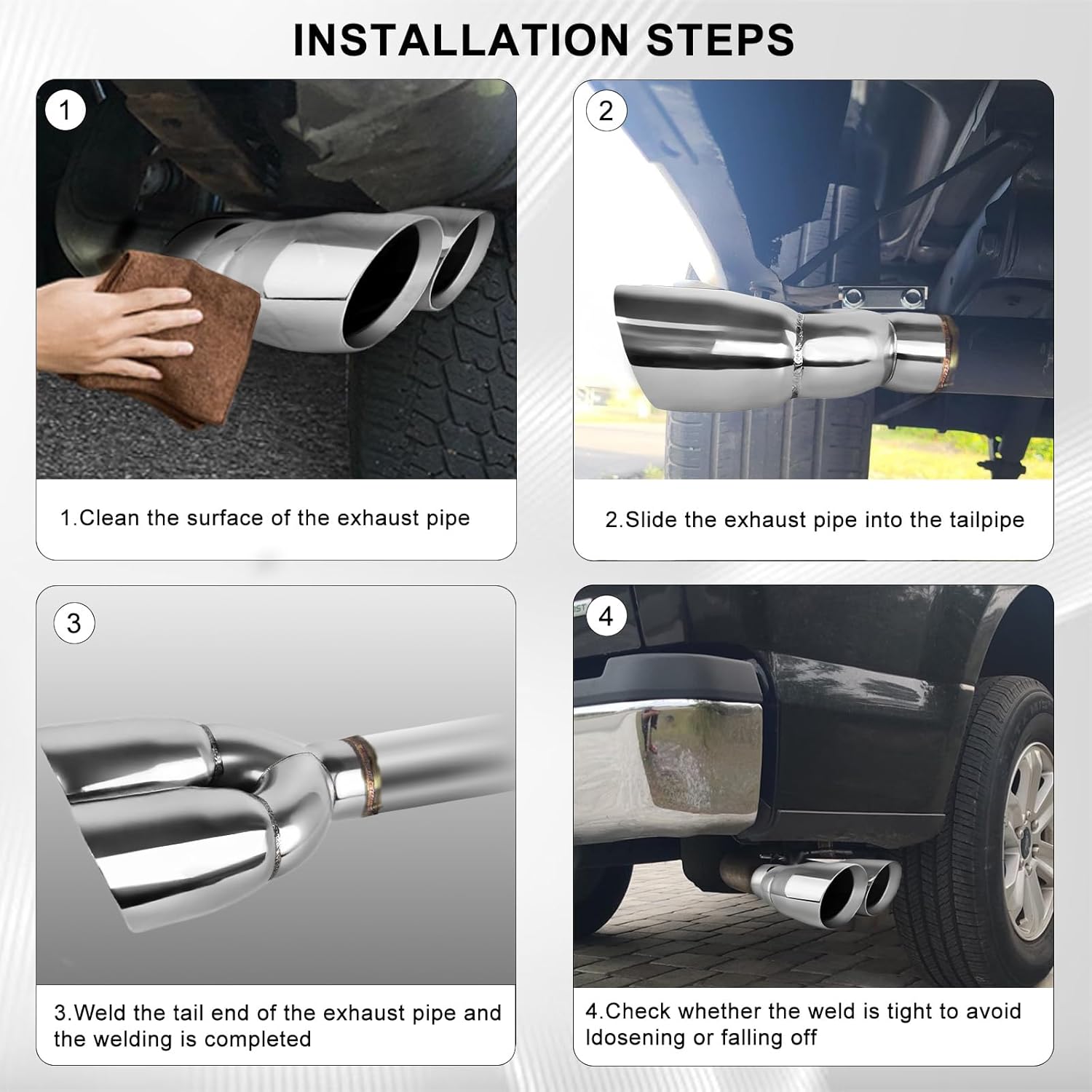 INSTALLATION STEPS

1

1.Clean the surface of the exhaust pipe

2

2.Slide the exhaust pipe into the tailpipe

3

3.Weld the tail end of the exhaust pipe and the welding is completed

4

4.Check whether the weld is tight to avoid ldosening or falling off