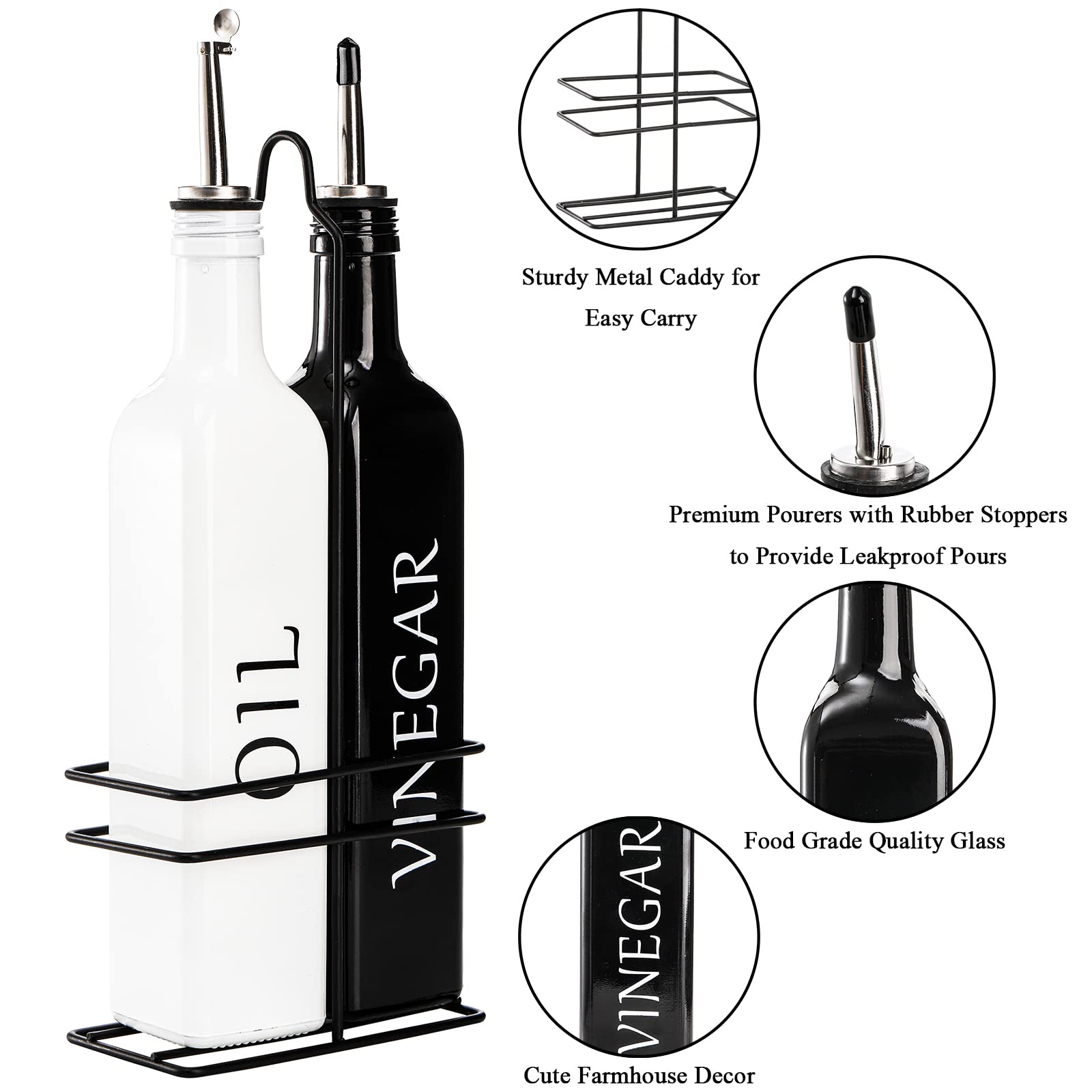 OIL

VINEGAR

Sturdy Metal Caddy for Easy Carry

Premium Pourers with Rubber Stoppers to Provide Leakproof Pours

Food Grade Quality Glass

VINEGAR

Cute Farmhouse Decor