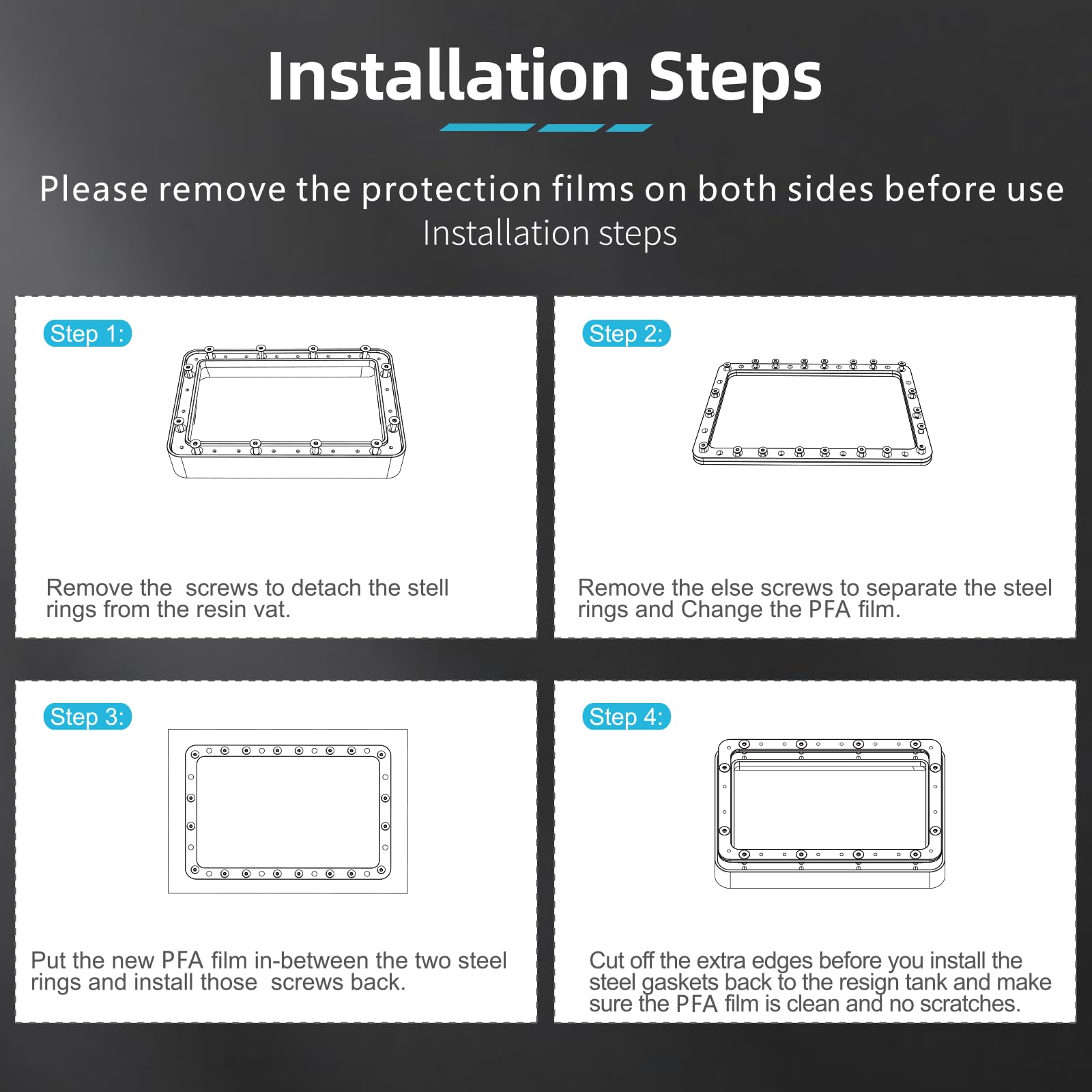 Installation Steps

Please remove the protection films on both sides before use
Installation steps

Step 1:

Remove the screws to detach the stell rings from the resin vat.

Step 2:

Remove the else screws to separate the steel rings and Change the PFA film.

Step 3:

Put the new PFA film in-between the two steel rings and install those screws back.

Step 4:

Cut off the extra edges before you install the steel gaskets back to the resign tank and make sure the PFA film is clean and no scratches.