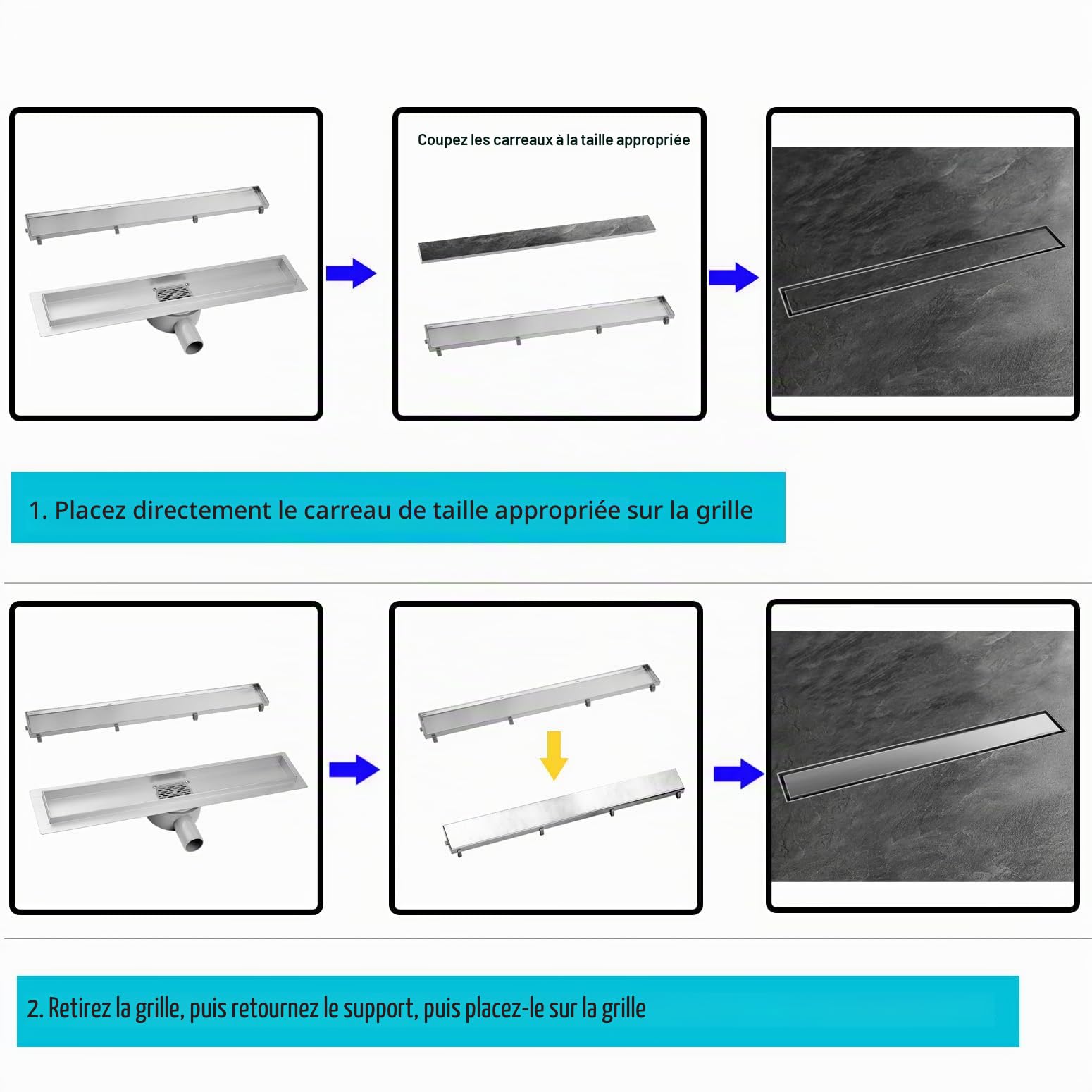 Coupez les carreaux à la taille appropriée

1. Placez directement le carreau de taille appropriée sur la grille

2. Retirez la grille, puis retournez le support, puis placez-le sur la grille