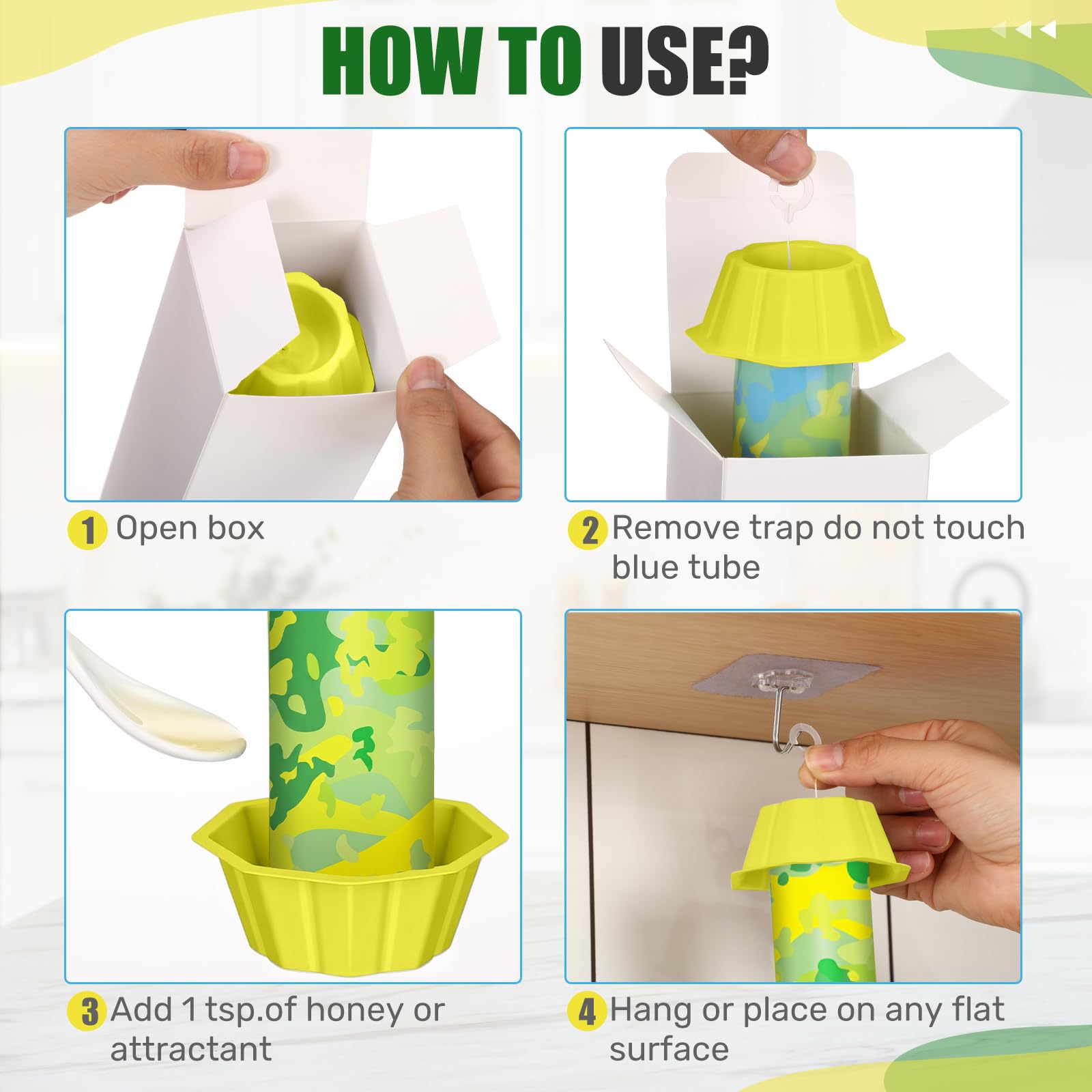 HOW TO USE?

1 Open box

2 Remove trap do not touch blue tube

3 Add 1 tsp.of honey or attractant

4 Hang or place on any flat surface