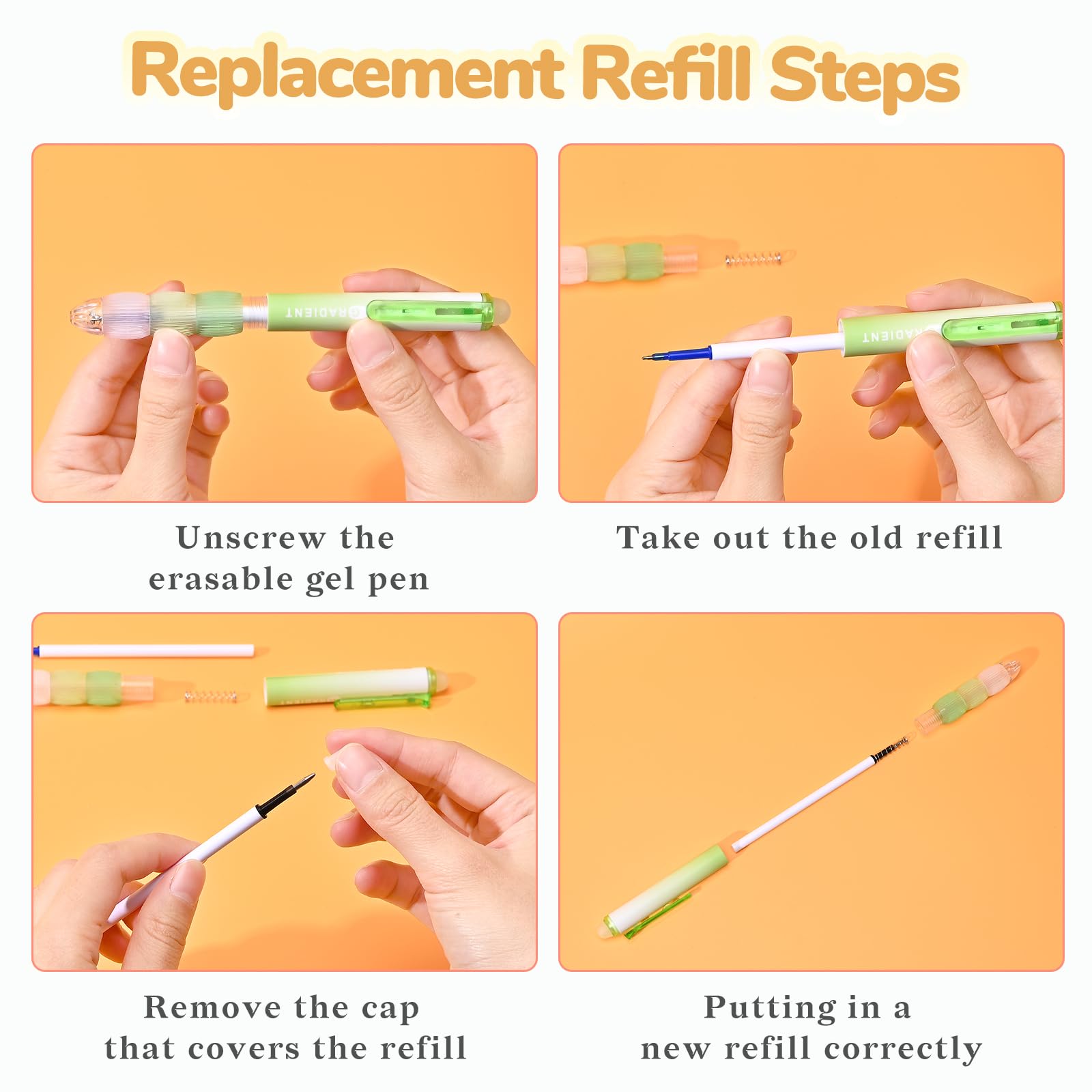 Replacement Refill Steps

GRADIENT

Unscrew the erasable gel pen

GRADIENT

Take out the old refill

Remove the cap that covers the refill

Putting in a new refill correctly