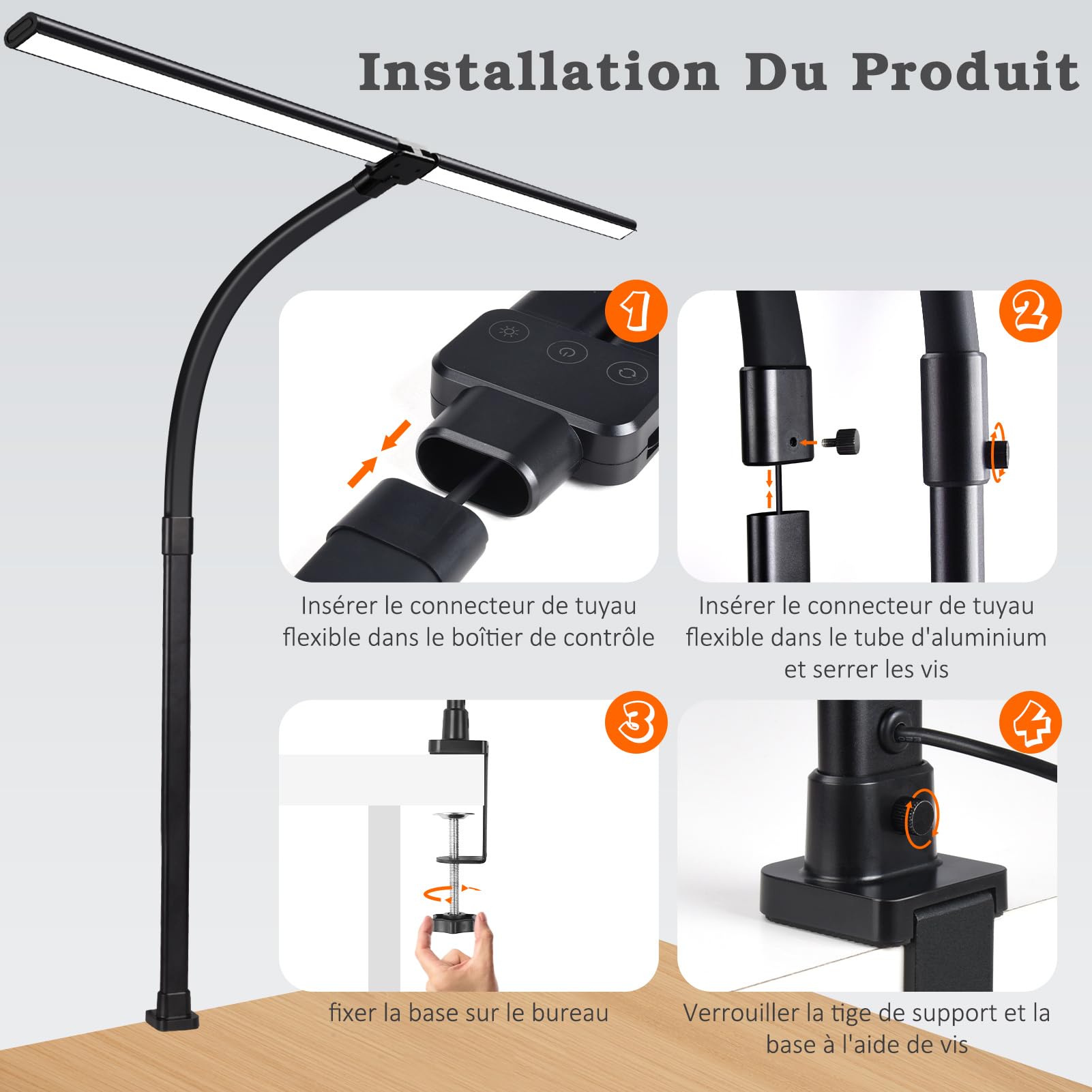 Installation Du Produit

1

Insérer le connecteur de tuyau flexible dans le boîtier de contrôle

2

Insérer le connecteur de tuyau flexible dans le tube d'aluminium et serrer les vis

3

fixer la base sur le bureau

4

Verrouiller la tige de support et la base à l'aide de vis