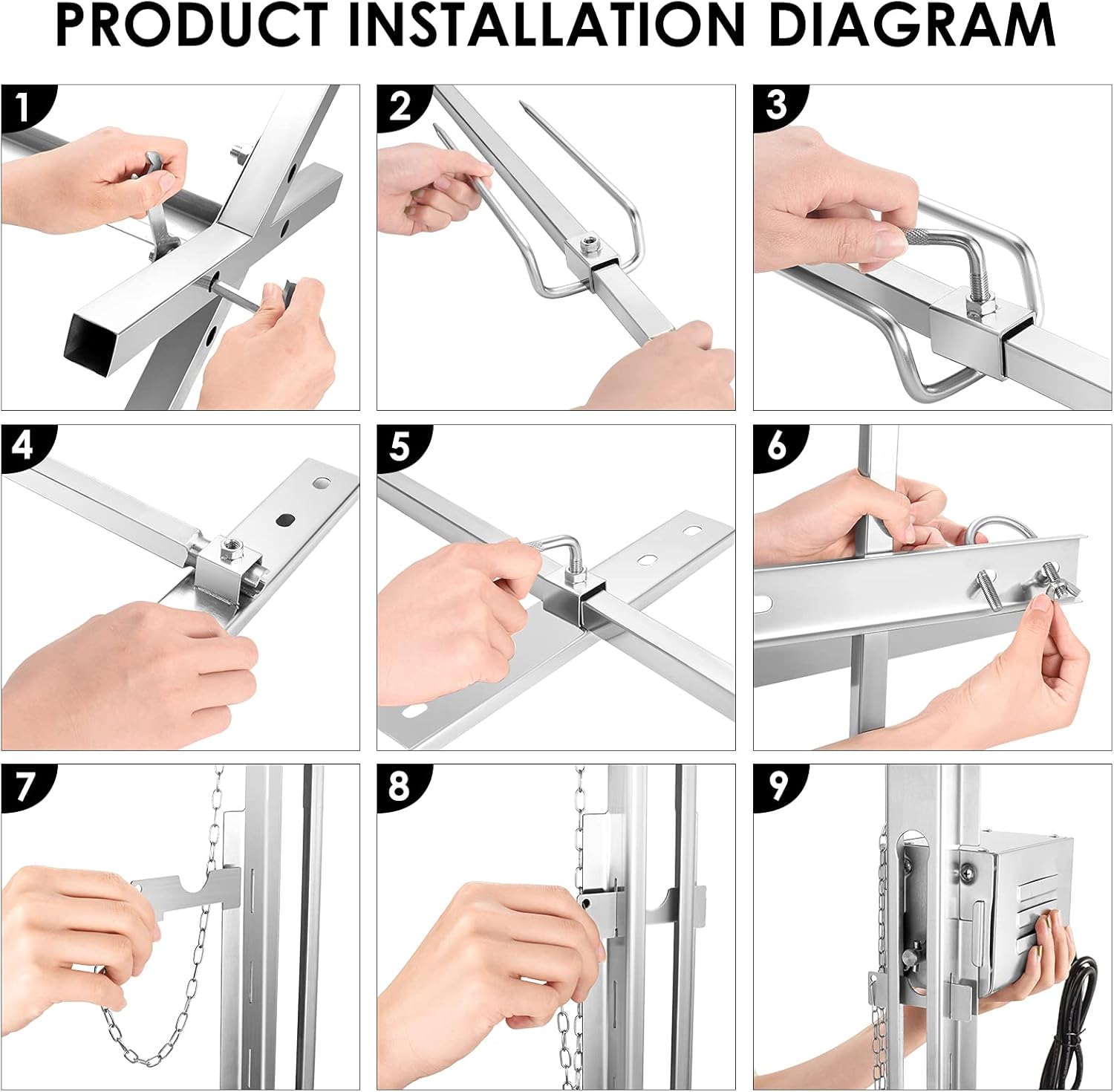 PRODUCT INSTALLATION DIAGRAM

1

2

3

4

5

6

7

8

9