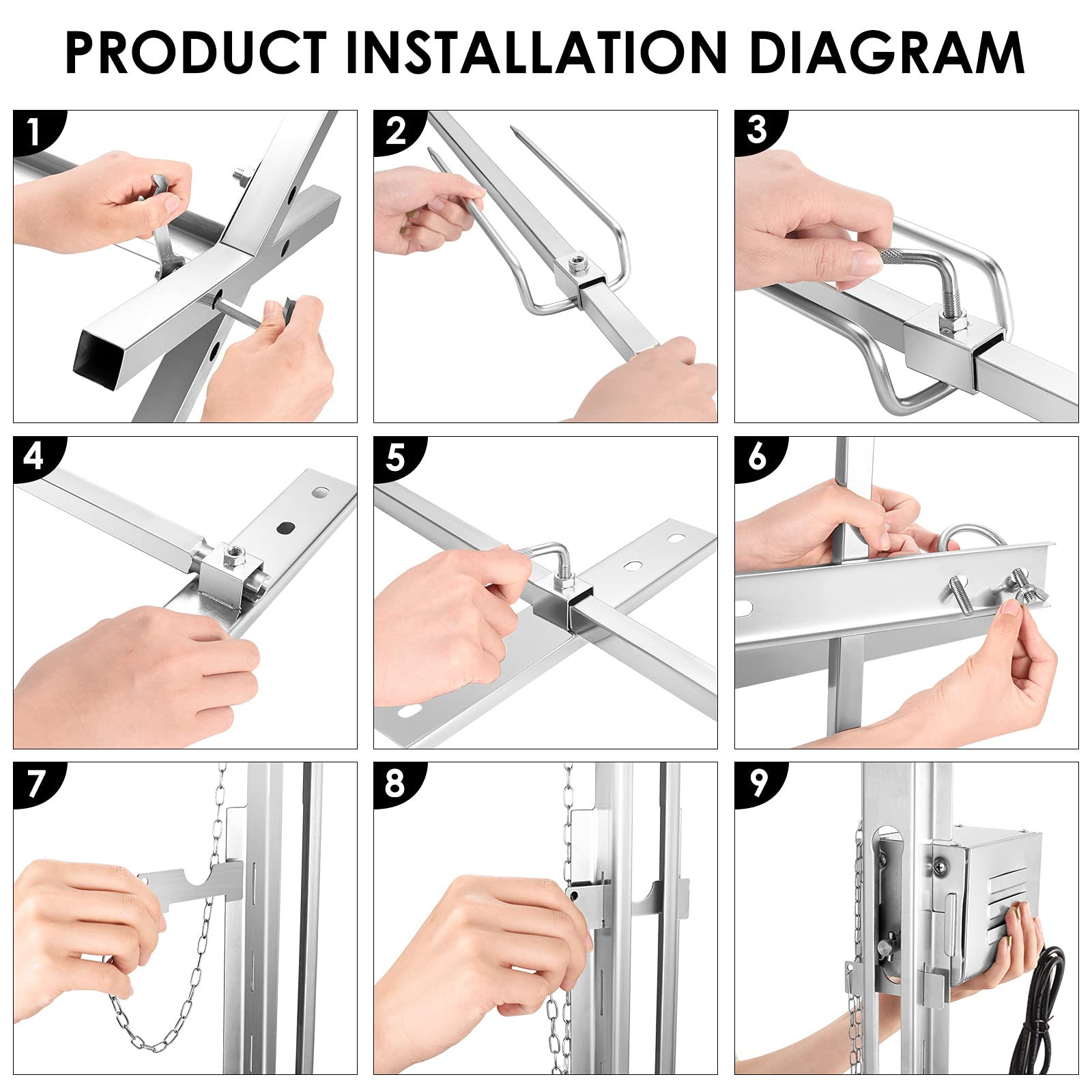 PRODUCT INSTALLATION DIAGRAM

1

2

3

4

5

6

7

8

9