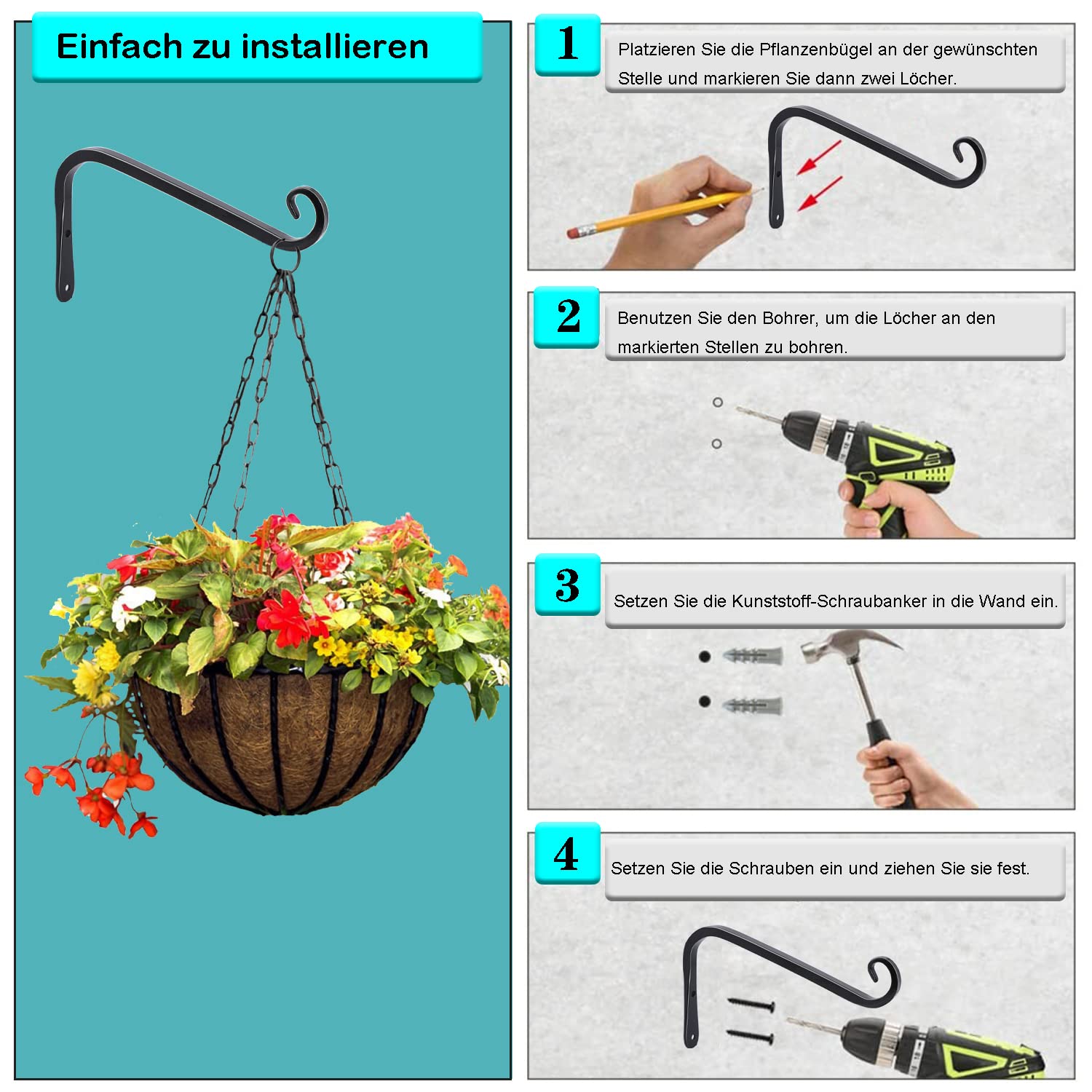 Einfach zu installieren

1
Platzieren Sie die Pflanzenbügel an der gewünschten Stelle und markieren Sie dann zwei Löcher.

2
Benutzen Sie den Bohrer, um die Löcher an den markierten Stellen zu bohren.

3
Setzen Sie die Kunststoff-Schraubanker in die Wand ein.

4
Setzen Sie die Schrauben ein und ziehen Sie sie fest.