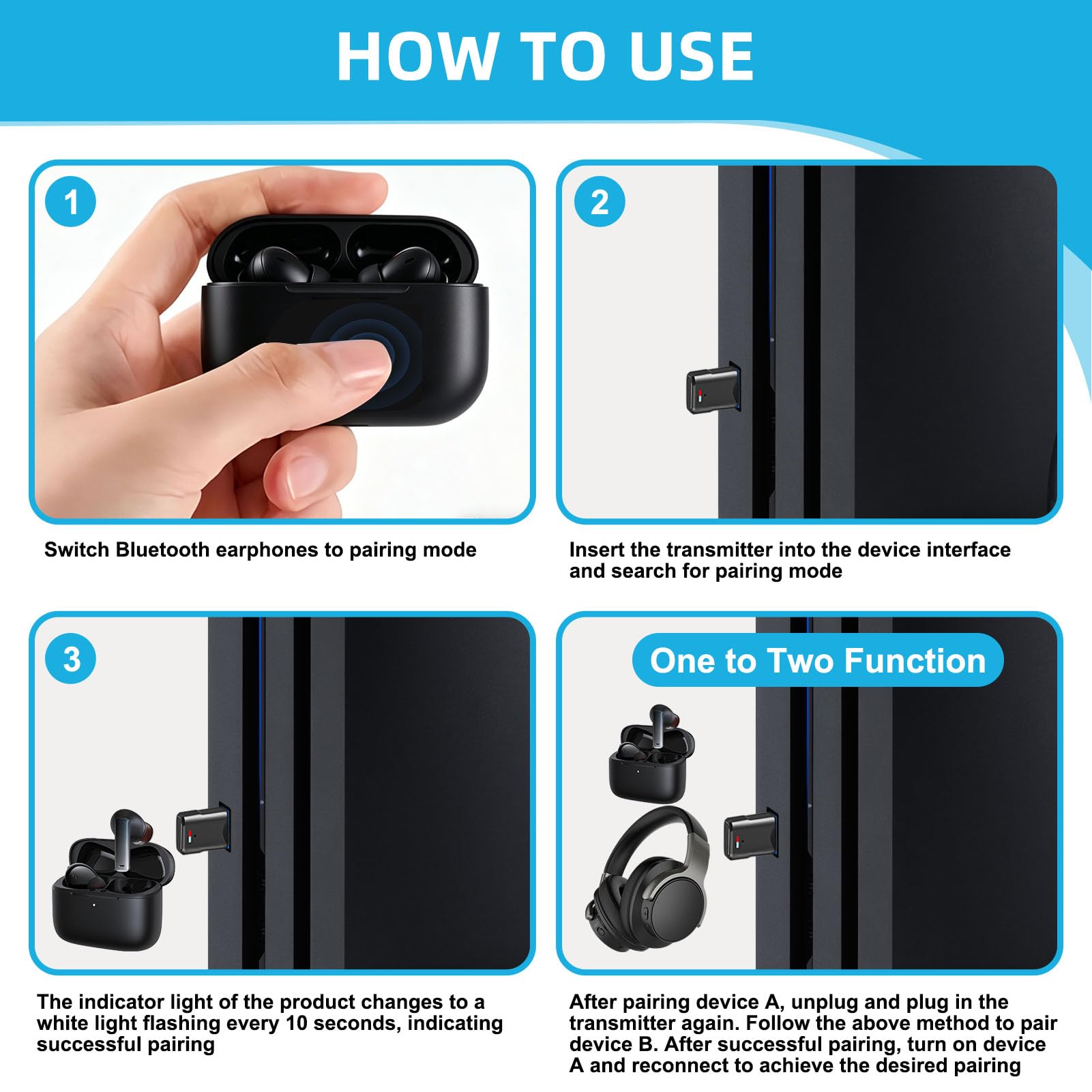 HOW TO USE

1

Switch Bluetooth earphones to pairing mode

2

Insert the transmitter into the device interface and search for pairing mode

3

The indicator light of the product changes to a white light flashing every 10 seconds, indicating successful pairing

One to Two Function

After pairing device A, unplug and plug in the transmitter again. Follow the above method to pair device B. After successful pairing, turn on device A and reconnect to achieve the desired pairing