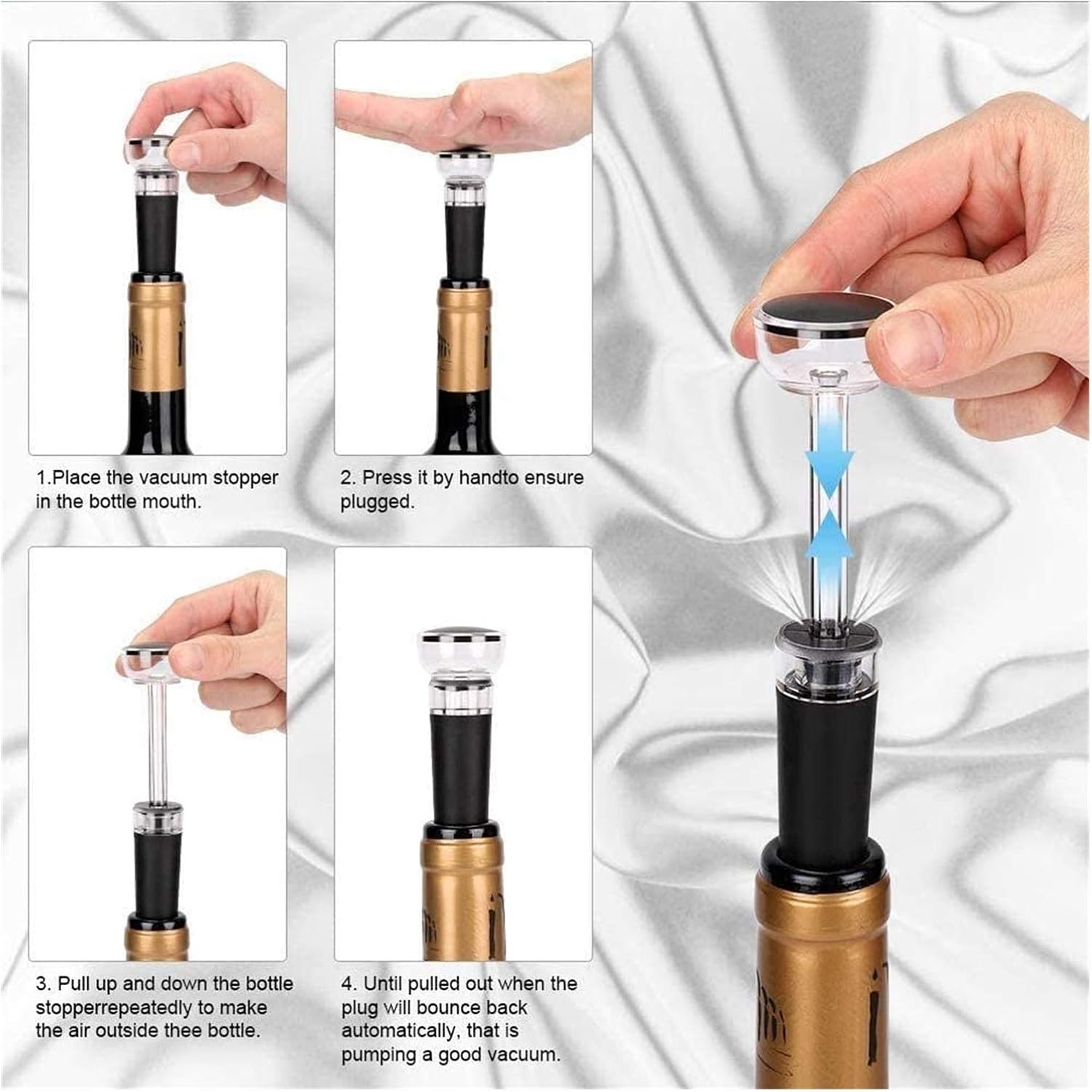 1.Place the vacuum stopper in the bottle mouth.

2. Press it by handto ensure plugged.

3. Pull up and down the bottle stopperrepeatedly to make the air outside thee bottle.

4. Until pulled out when the plug will bounce back automatically, that is pumping a good vacuum.