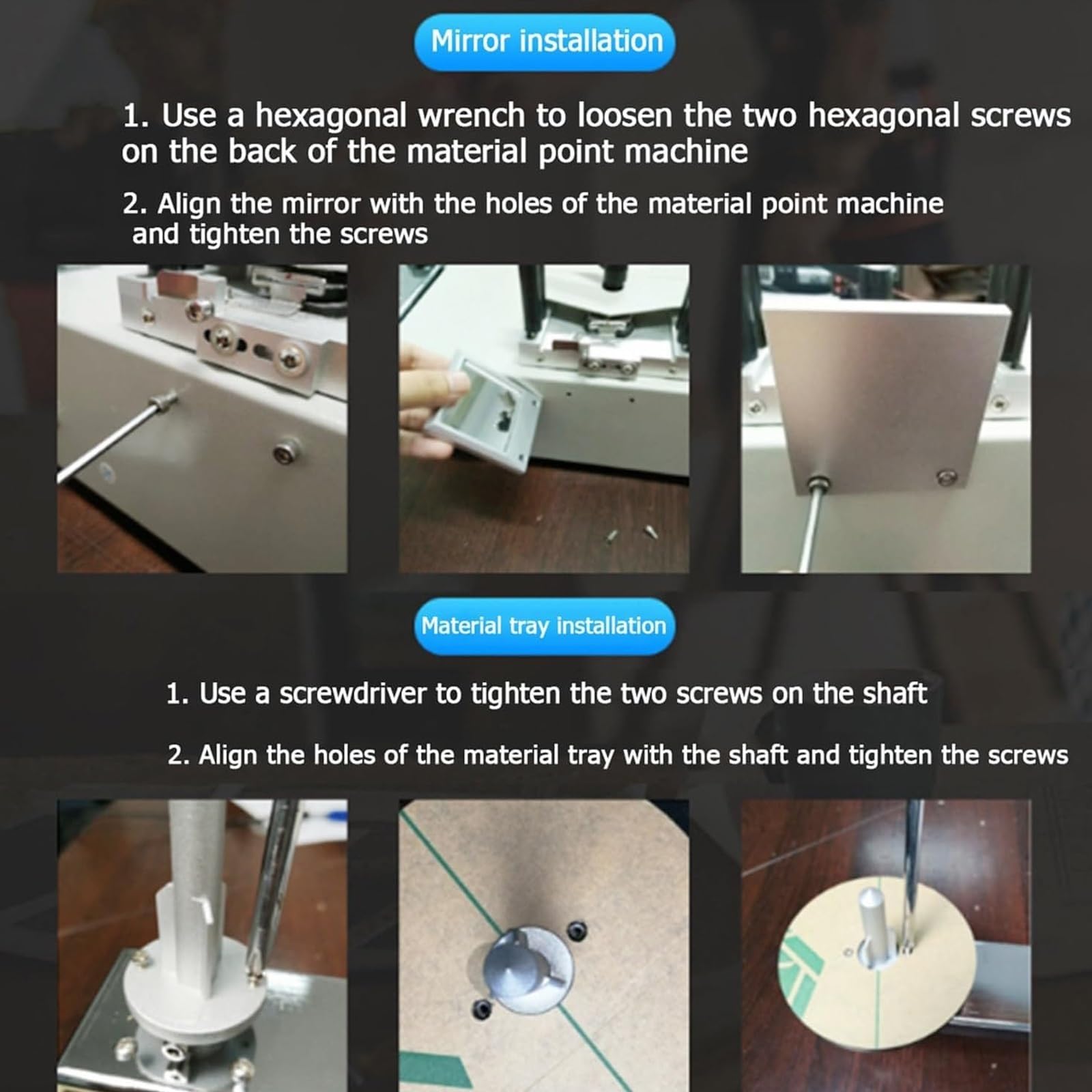 Mirror installation

1. Use a hexagonal wrench to loosen the two hexagonal screws on the back of the material point machine

2. Align the mirror with the holes of the material point machine and tighten the screws

Material tray installation

1. Use a screwdriver to tighten the two screws on the shaft

2. Align the holes of the material tray with the shaft and tighten the screws