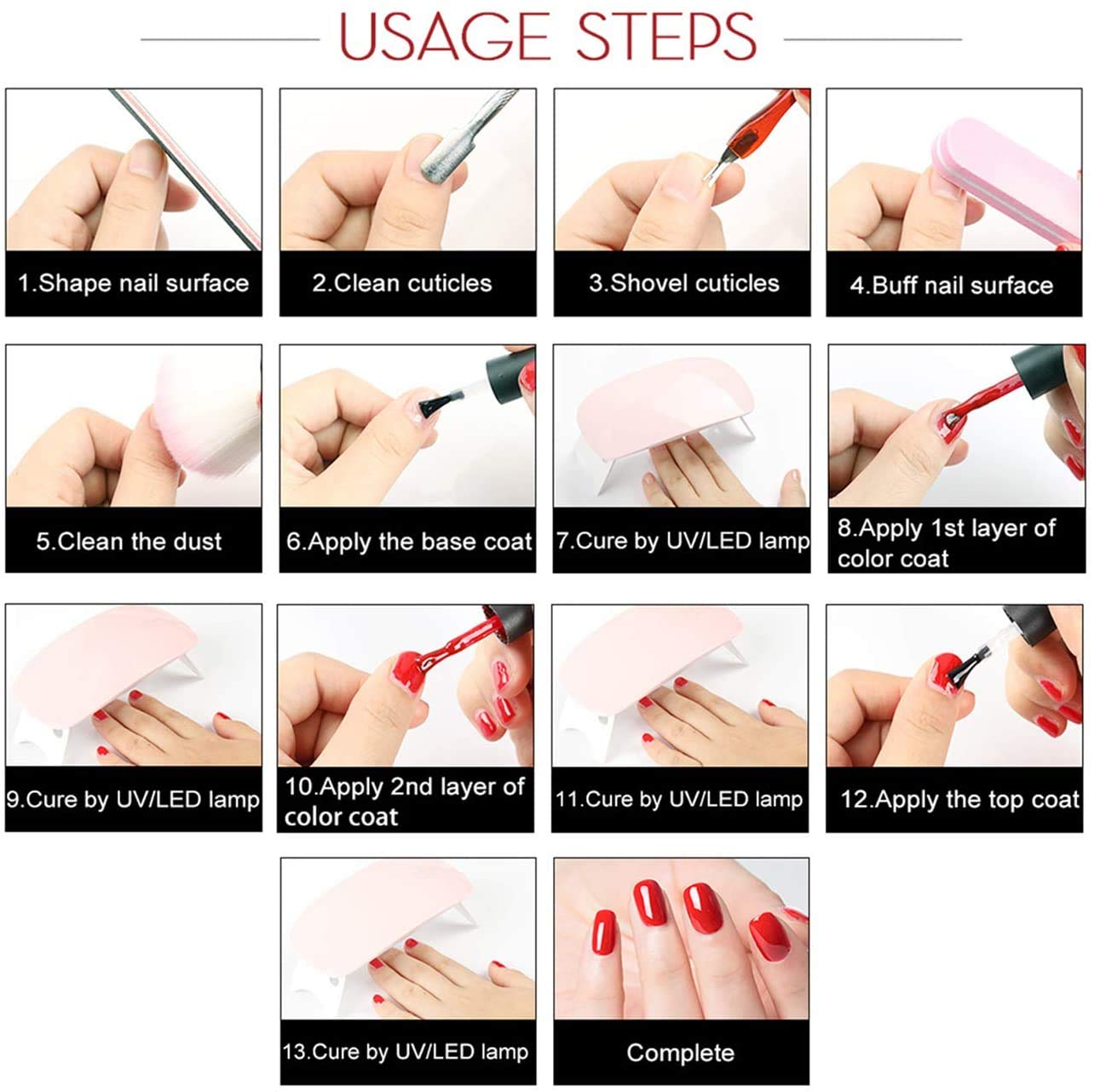 USAGE STEPS

1.Shape nail surface

2.Clean cuticles

3.Shovel cuticles

4.Buff nail surface

5.Clean the dust

6.Apply the base coat

7.Cure by UV/LED lamp

8.Apply 1st layer of color coat

9.Cure by UV/LED lamp

10.Apply 2nd layer of color coat

11.Cure by UV/LED lamp

12.Apply the top coat

13.Cure by UV/LED lamp

Complete