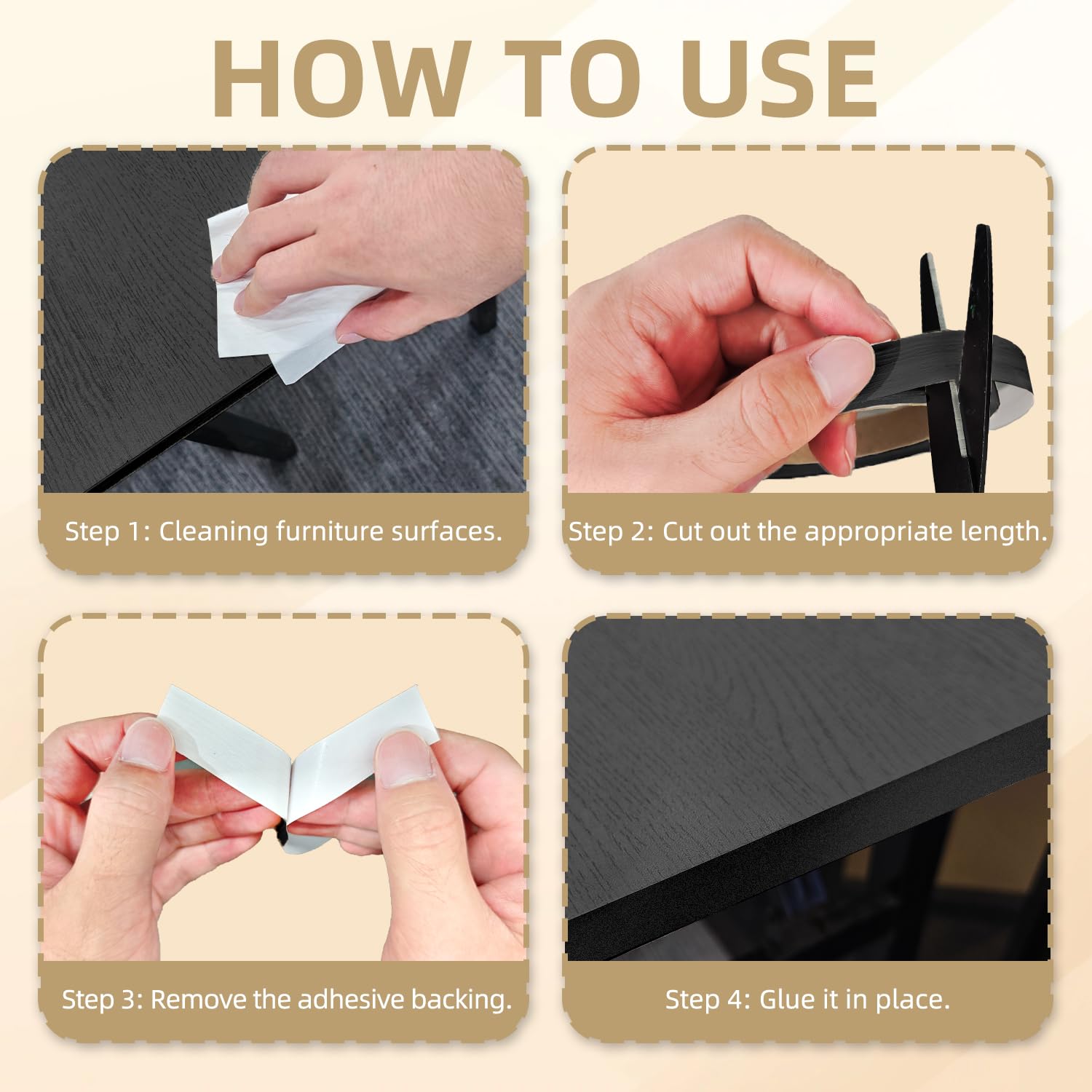 HOW TO USE

Step 1: Cleaning furniture surfaces.

Step 2: Cut out the appropriate length.

Step 3: Remove the adhesive backing.

Step 4: Glue it in place.