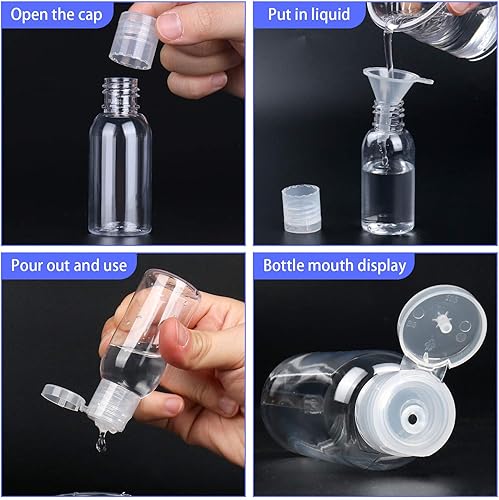 Open the cap

Put in liquid

Pour out and use

Bottle mouth display