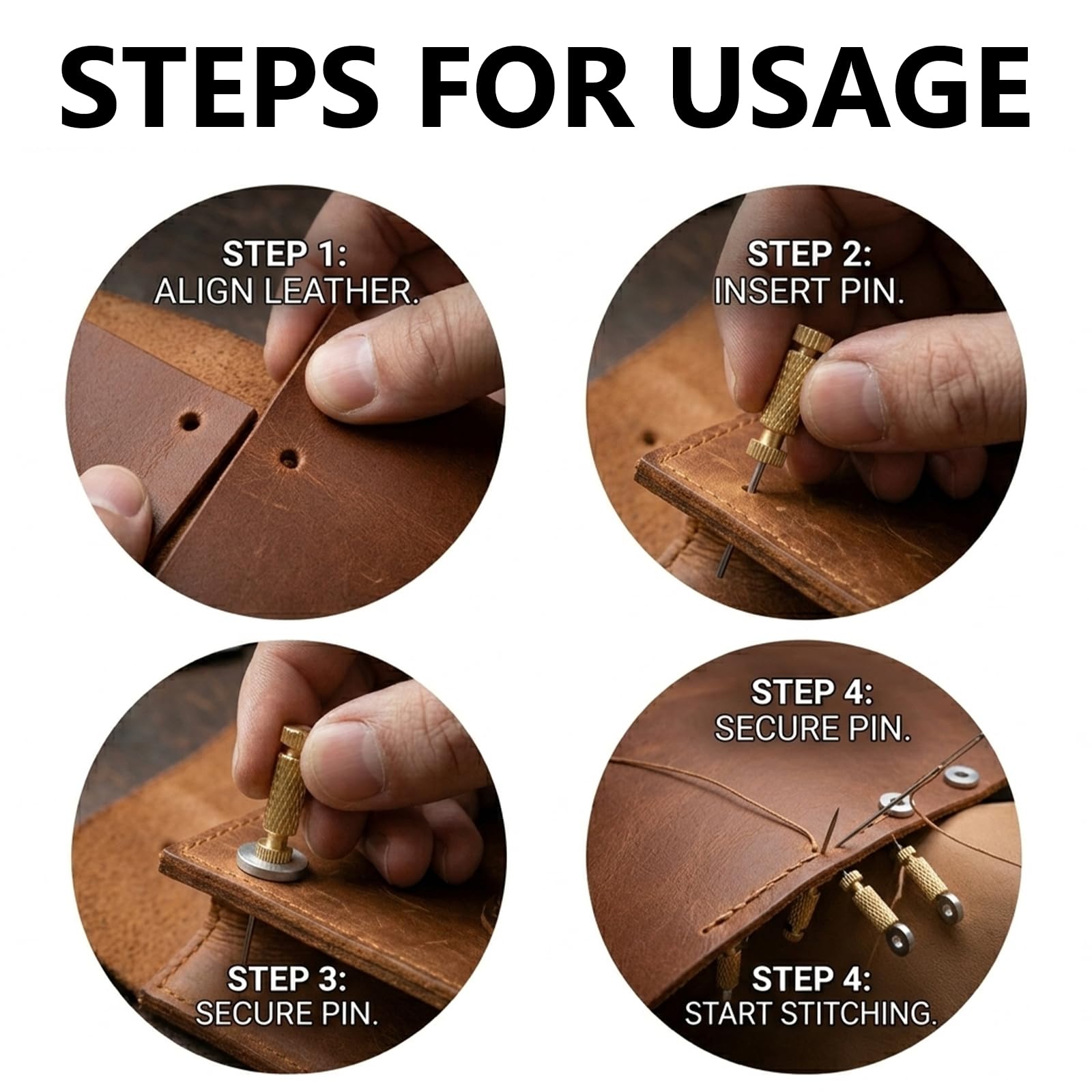 STEPS FOR USAGE

STEP 1:
ALIGN LEATHER.

STEP 2:
INSERT PIN.

STEP 3:
SECURE PIN.

STEP 4:
SECURE PIN.

STEP 4:
START STITCHING.