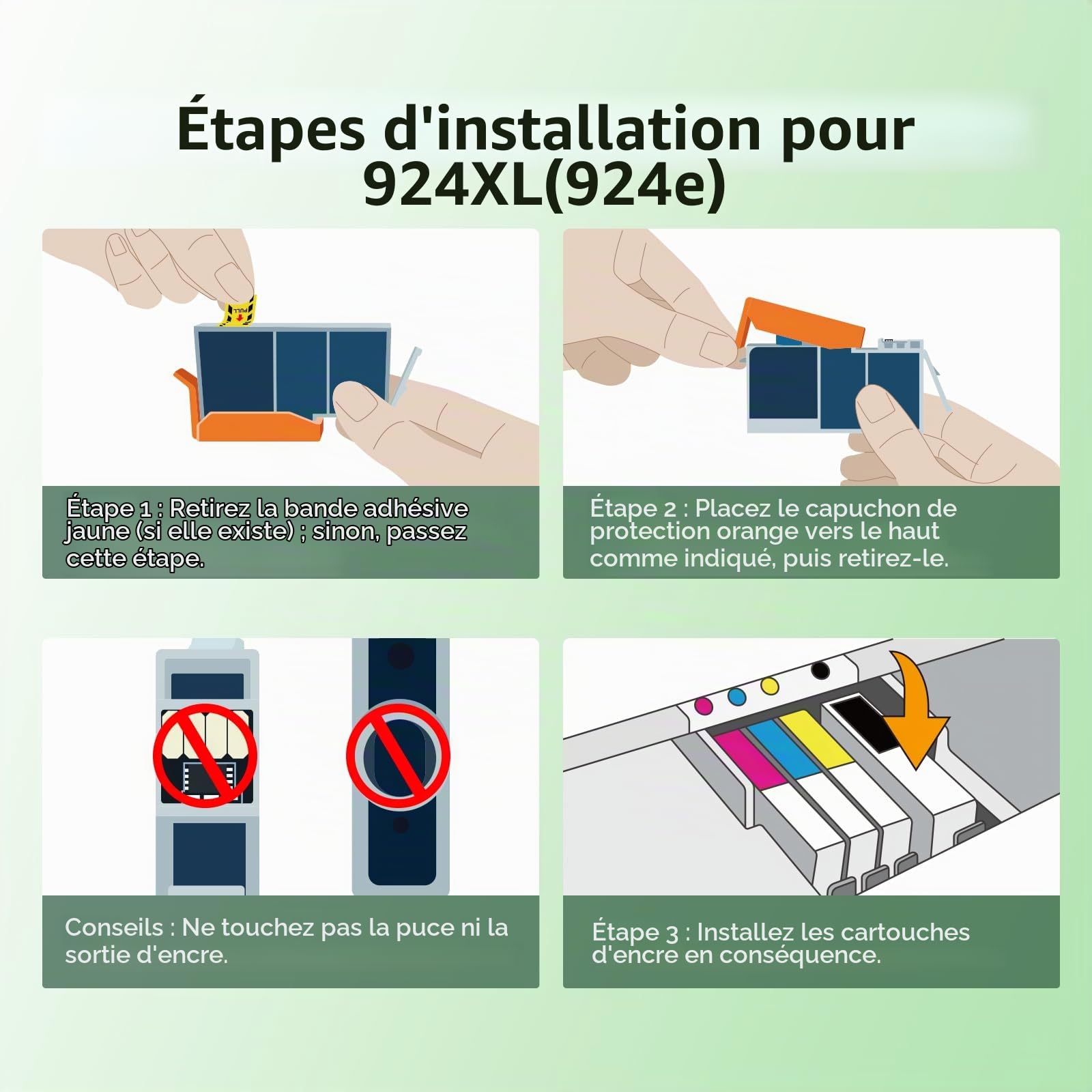 Étapes d'installation pour 924XL(924e)

PULL

Étape 1 : Retirez la bande adhésive jaune (si elle existe) ; sinon, passez cette étape.

Étape 2 : Placez le capuchon de protection orange vers le haut comme indiqué, puis retirez-le.

Conseils : Ne touchez pas la puce ni la sortie d'encre.

Étape 3 : Installez les cartouches d'encre en conséquence.