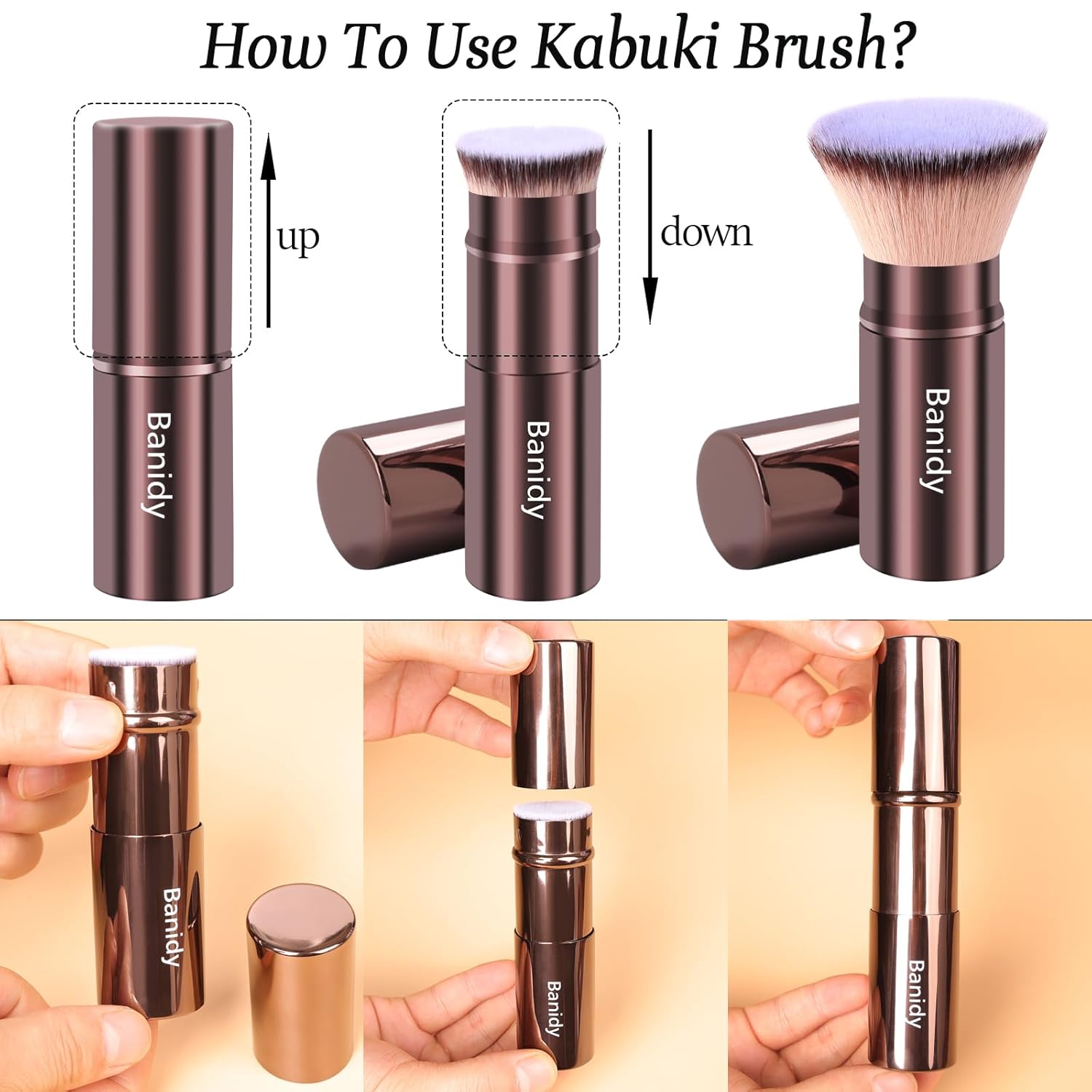 How To Use Kabuki Brush?

up

down

Banidy

Banidy

Banidy

Banidy

Banidy

Banidy