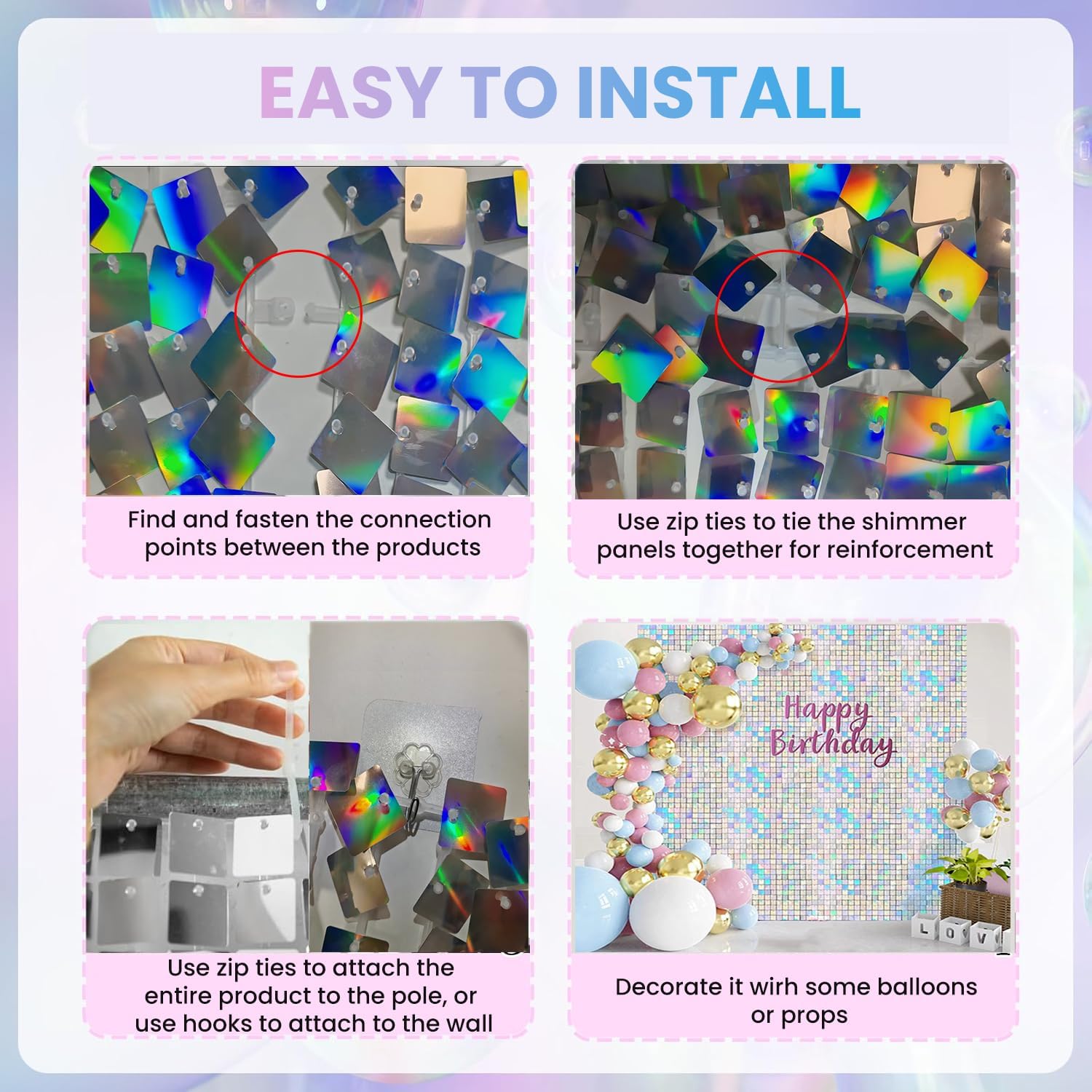 EASY TO INSTALL

Find and fasten the connection points between the products

Use zip ties to tie the shimmer panels together for reinforcement

Use zip ties to attach the entire product to the pole, or use hooks to attach to the wall

Happy Birthday

LOV

Decorate it wirh some balloons or props