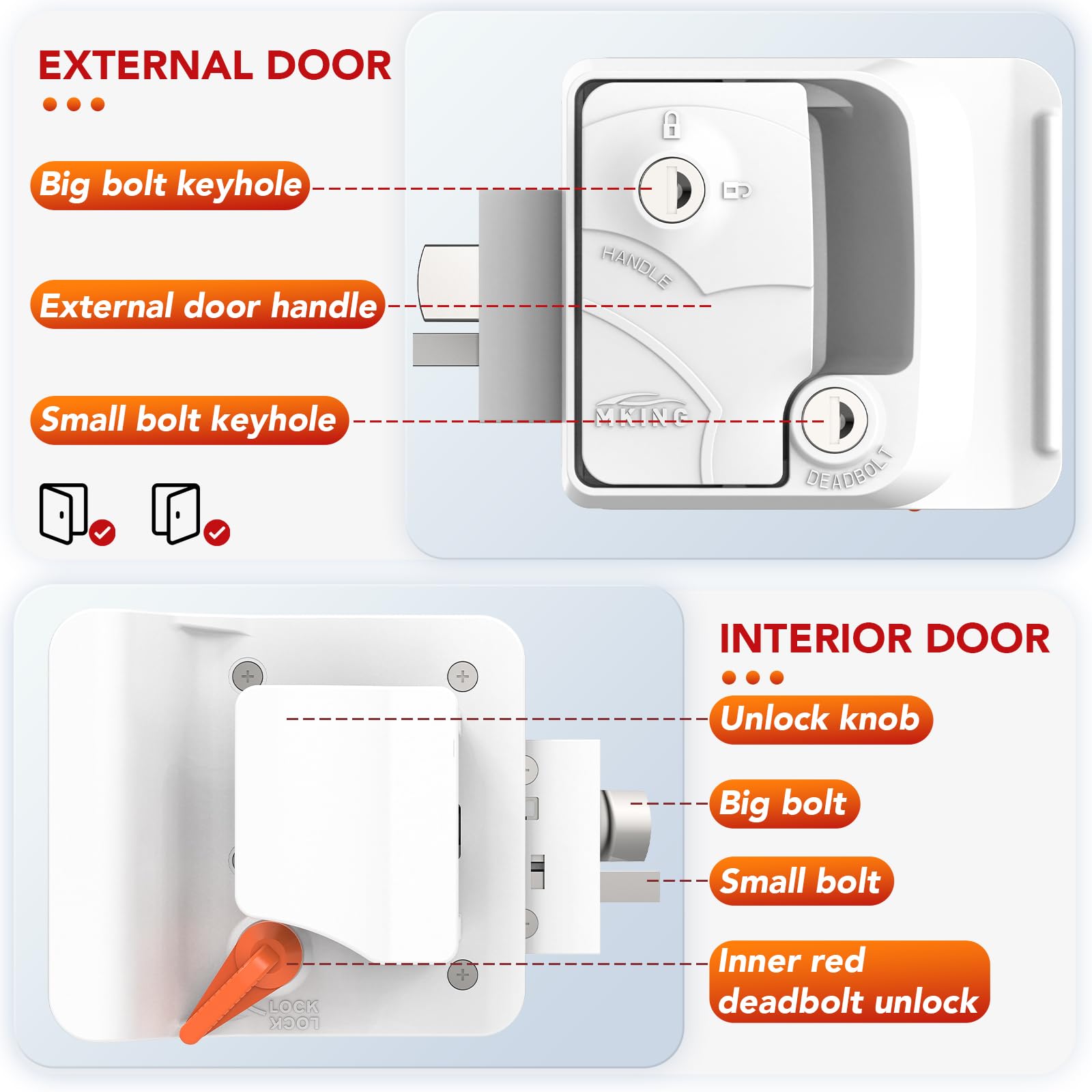 EXTERNAL DOOR

Big bolt keyhole

External door handle

Small bolt keyhole

HANDLE

MKING

DEADBOLT

INTERIOR DOOR

Unlock knob

Big bolt

Small bolt

Inner red deadbolt unlock

LOCK
LOCK