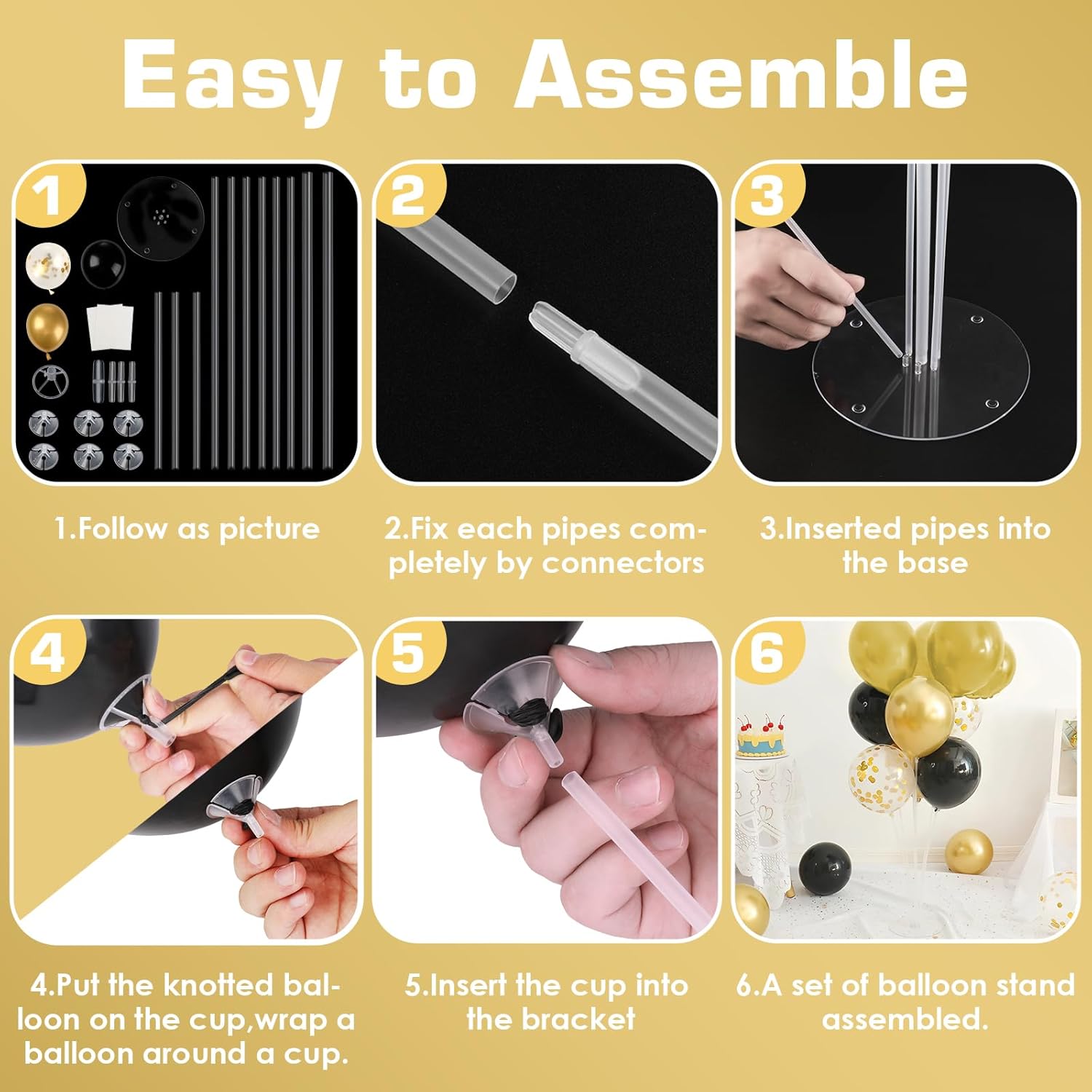 Easy to Assemble

1

2

3

1.Follow as picture

2.Fix each pipes completely by connectors

3.Inserted pipes into the base

4

5

6

4.Put the knotted balloon on the cup,wrap a balloon around a cup.

5.Insert the cup into the bracket

6.A set of balloon stand assembled.