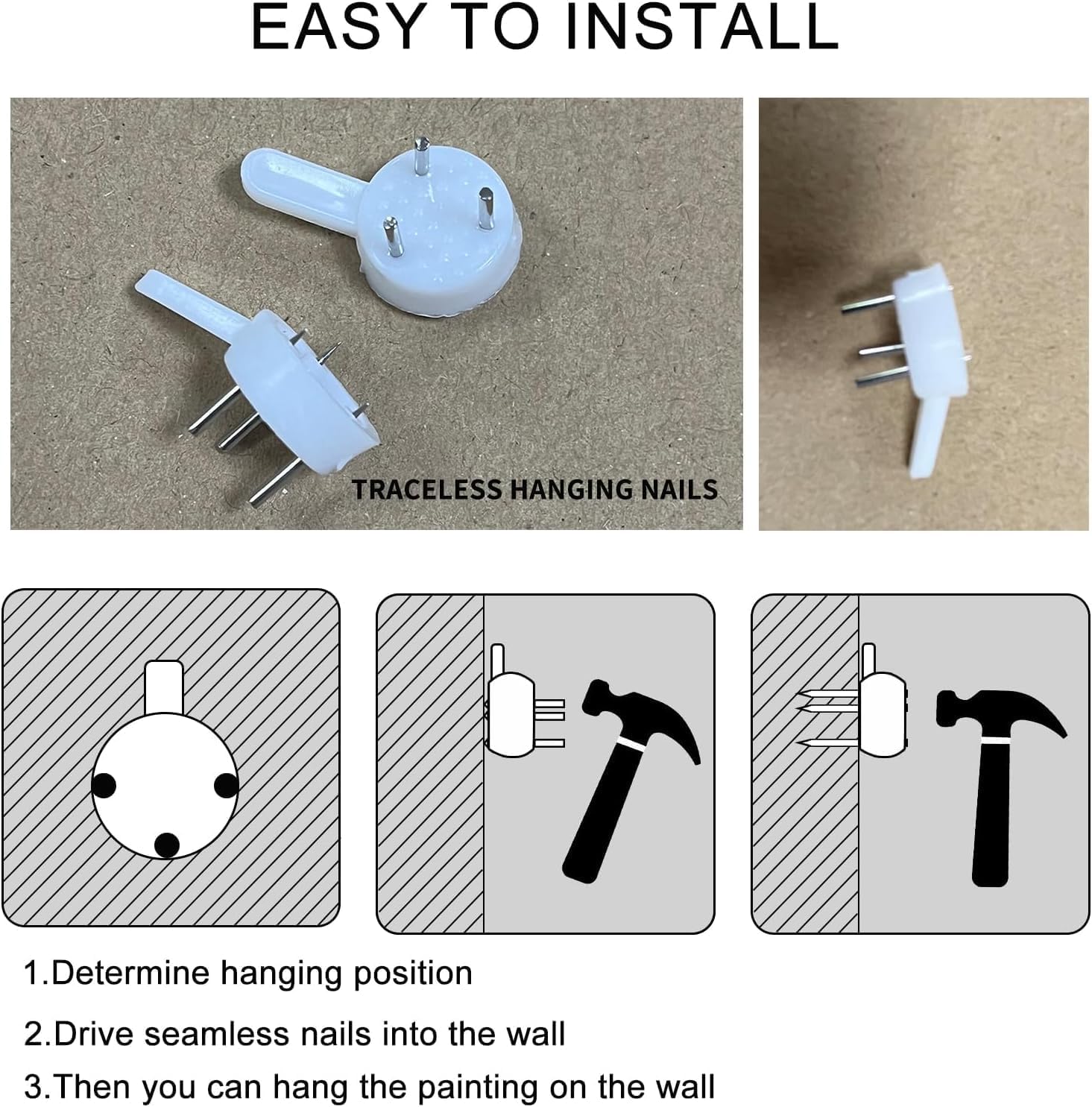 EASY TO INSTALL

TRACELESS HANGING NAILS

1.Determine hanging position

2.Drive seamless nails into the wall

3.Then you can hang the painting on the wall