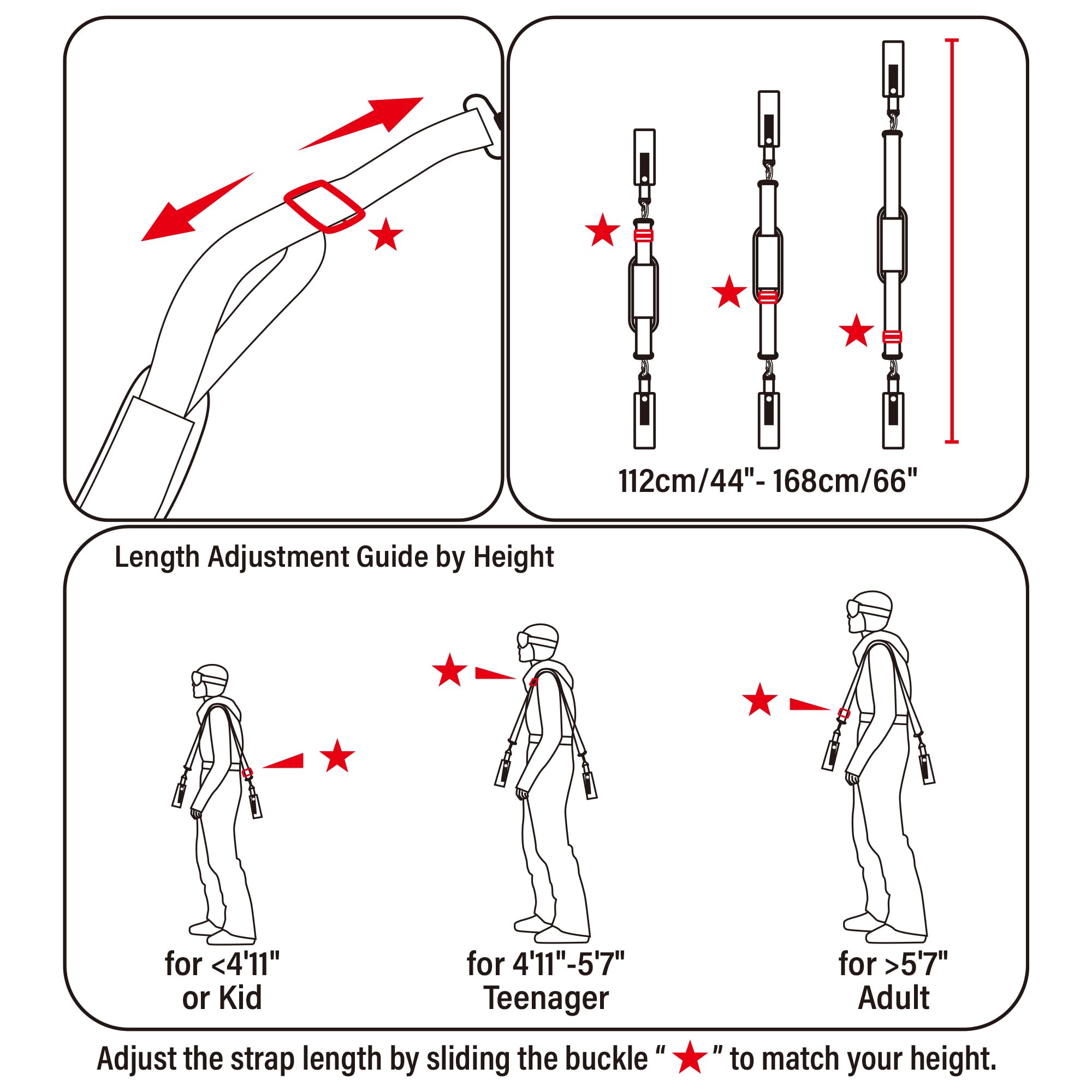 112cm/44"- 168cm/66"

Length Adjustment Guide by Height

for <4'11"
or Kid

for 4'11"-5'7"
Teenager

for >5'7"
Adult

Adjust the strap length by sliding the buckle " ★ " to match your height.