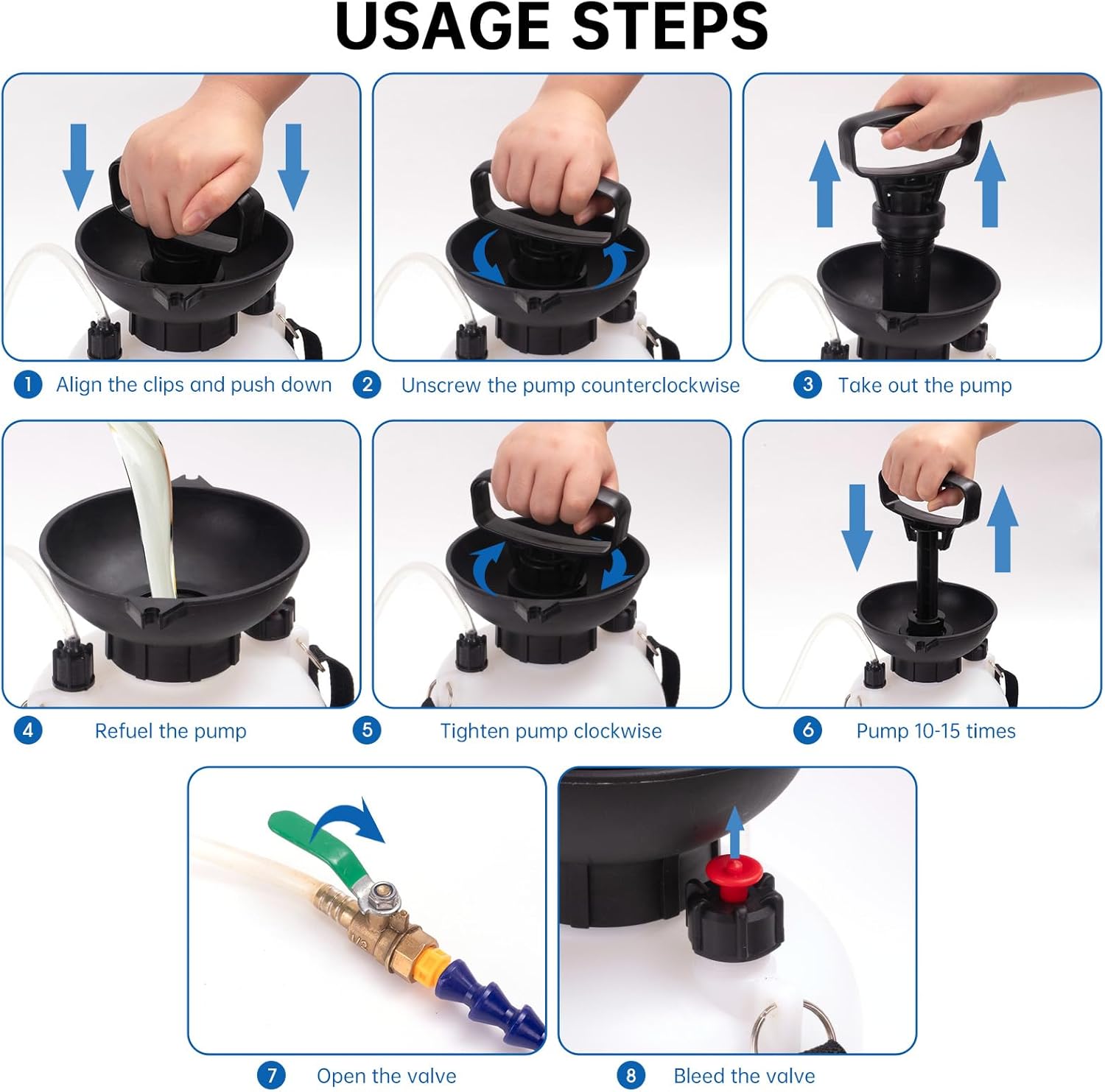 USAGE STEPS

1 Align the clips and push down

2 Unscrew the pump counterclockwise

3 Take out the pump

4 Refuel the pump

5 Tighten pump clockwise

6 Pump 10-15 times

7 Open the valve

8 Bleed the valve