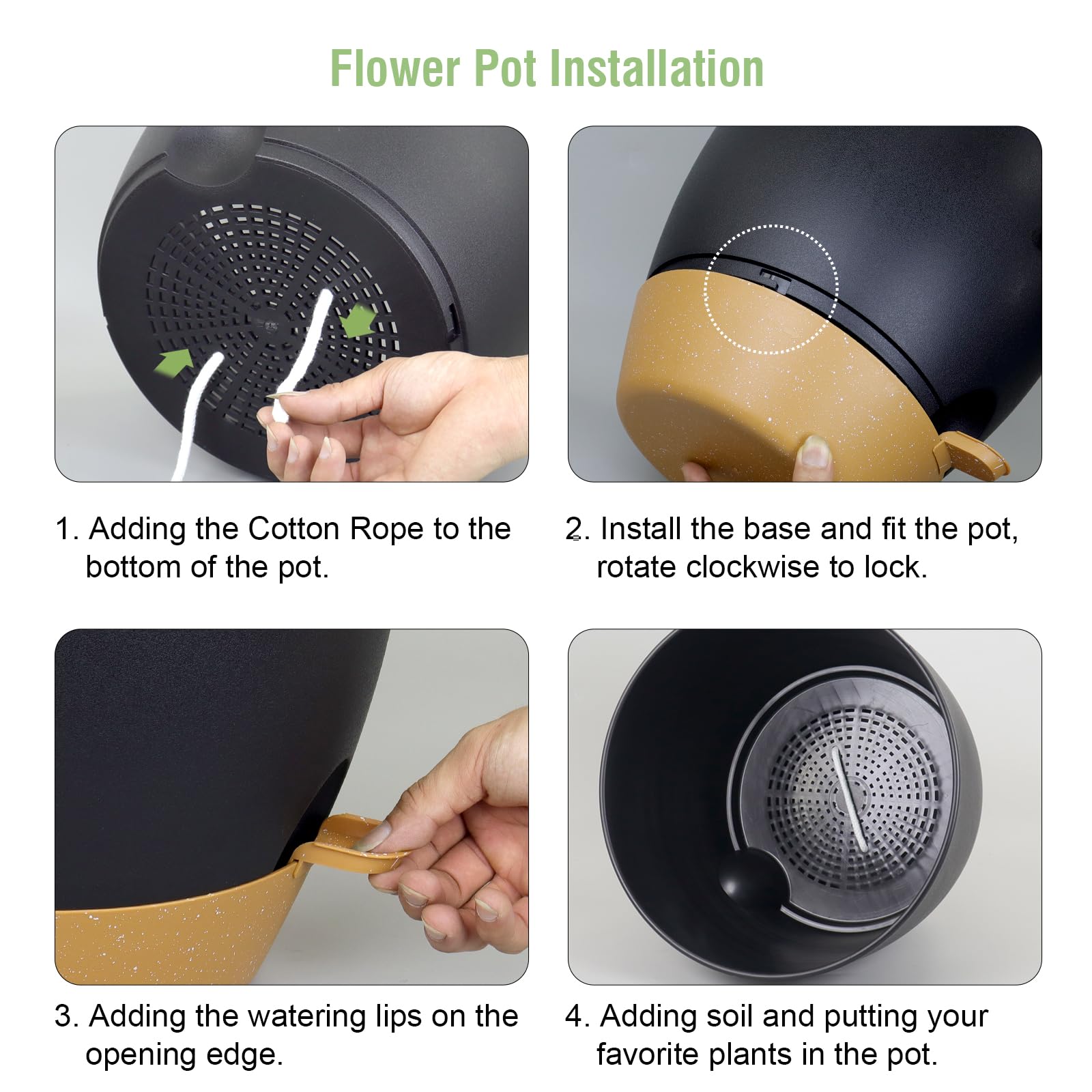 Flower Pot Installation

1. Adding the Cotton Rope to the bottom of the pot.

2. Install the base and fit the pot, rotate clockwise to lock.

3. Adding the watering lips on the opening edge.

4. Adding soil and putting your favorite plants in the pot.