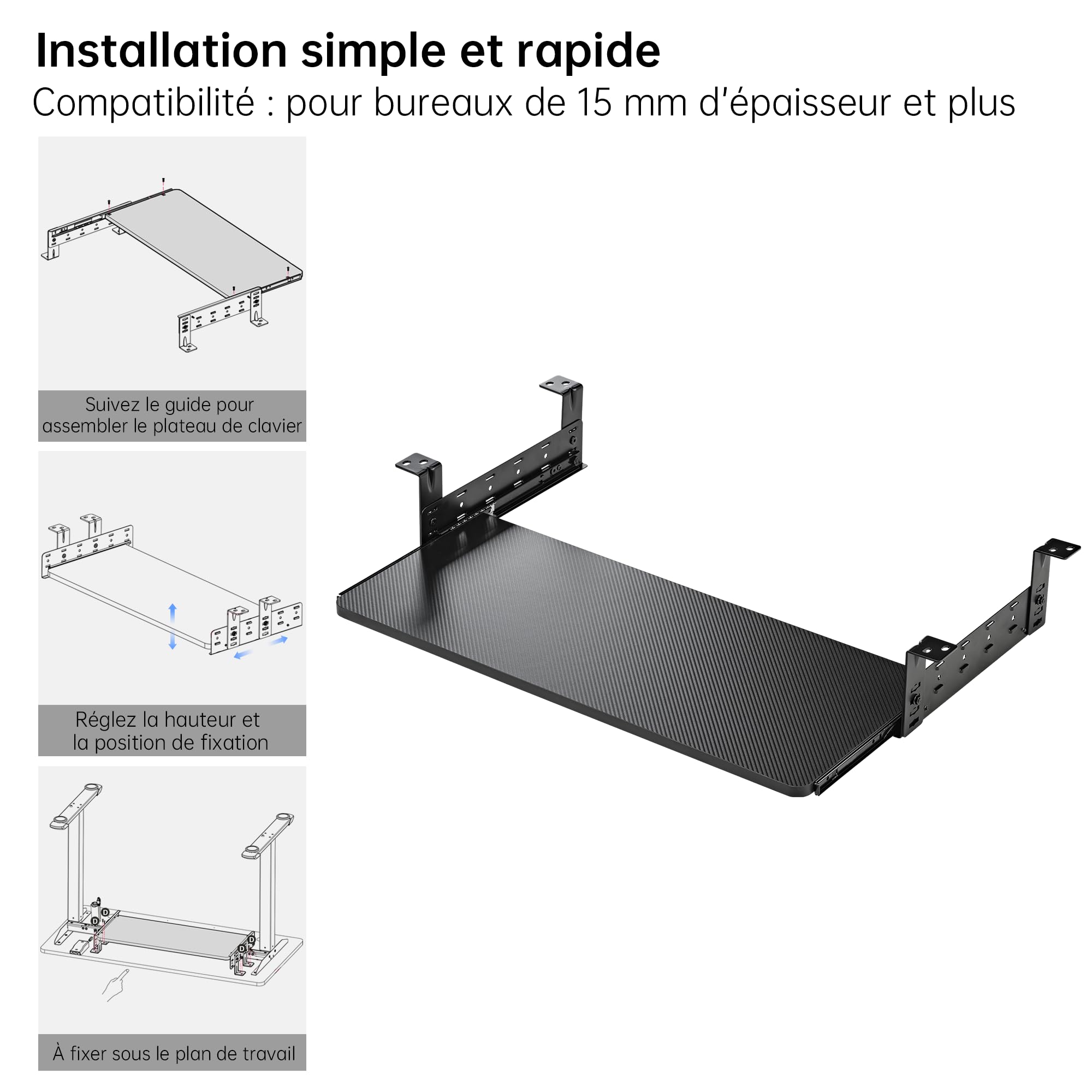 Installation simple et rapide
Compatibilité : pour bureaux de 15 mm d'épaisseur et plus

Suivez le guide pour assembler le plateau de clavier

Réglez la hauteur et la position de fixation

D
D
D
D

À fixer sous le plan de travail