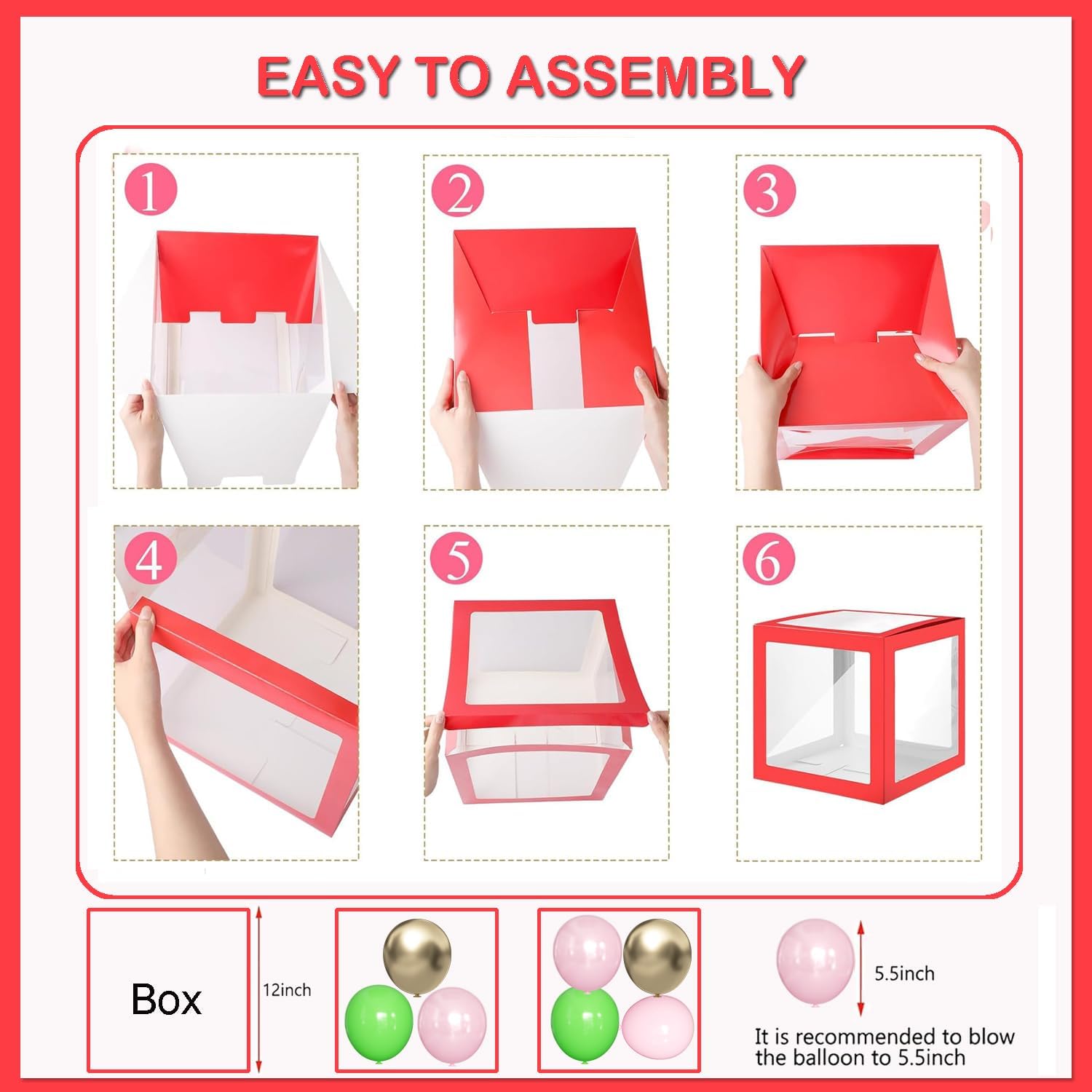 EASY TO ASSEMBLY

1

2

3

4

5

6

Box

12inch

5.5inch

It is recommended to blow the balloon to 5.5inch