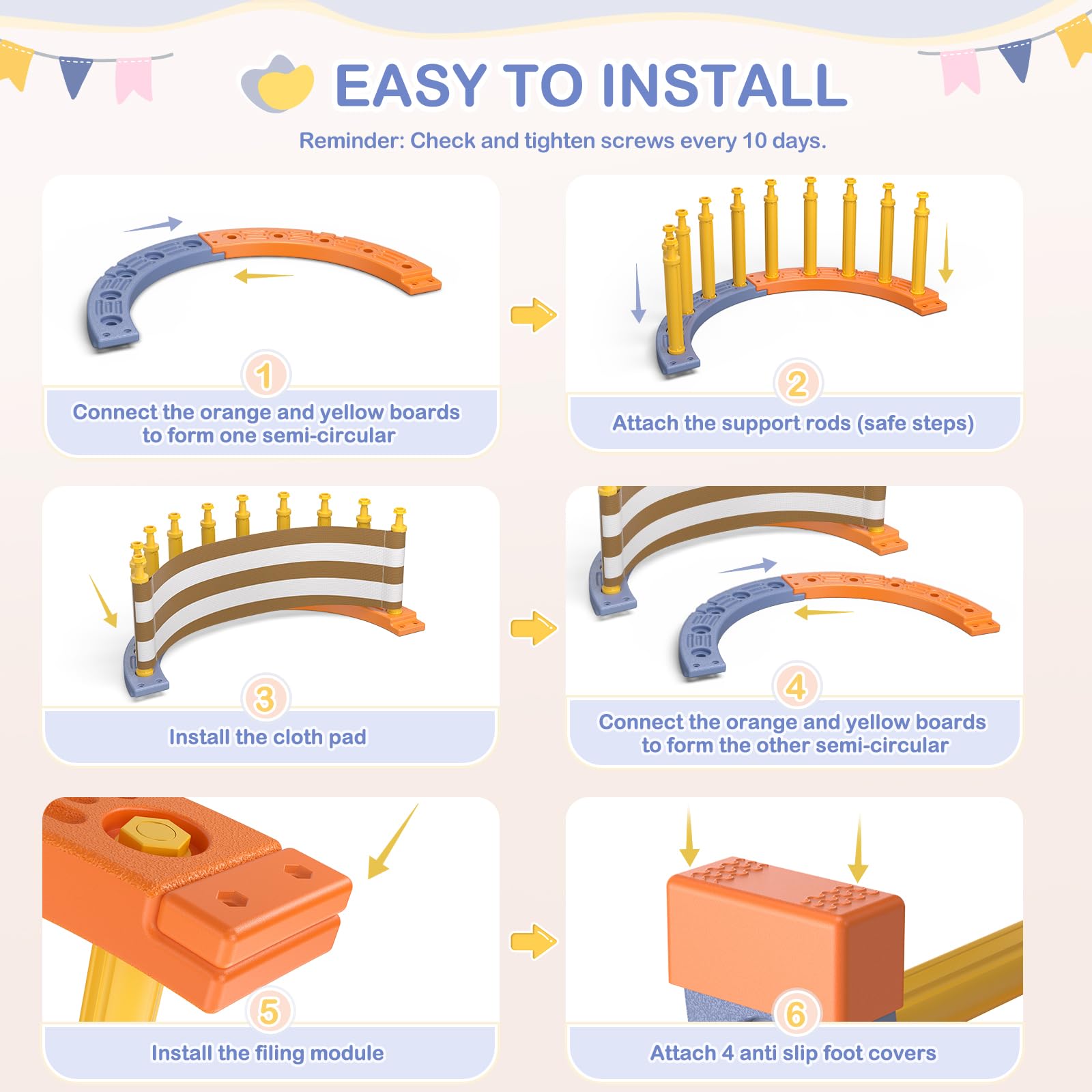 EASY TO INSTALL

Reminder: Check and tighten screws every 10 days.

1
Connect the orange and yellow boards to form one semi-circular

2
Attach the support rods (safe steps)

3
Install the cloth pad

4
Connect the orange and yellow boards to form the other semi-circular

5
Install the filing module

6
Attach 4 anti slip foot covers