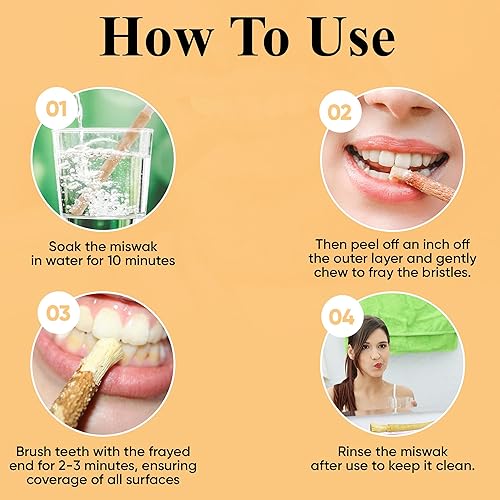 How To Use

01

Soak the miswak in water for 10 minutes

02

Then peel off an inch off the outer layer and gently chew to fray the bristles.

03

Brush teeth with the frayed end for 2-3 minutes, ensuring coverage of all surfaces

04

Rinse the miswak after use to keep it clean.