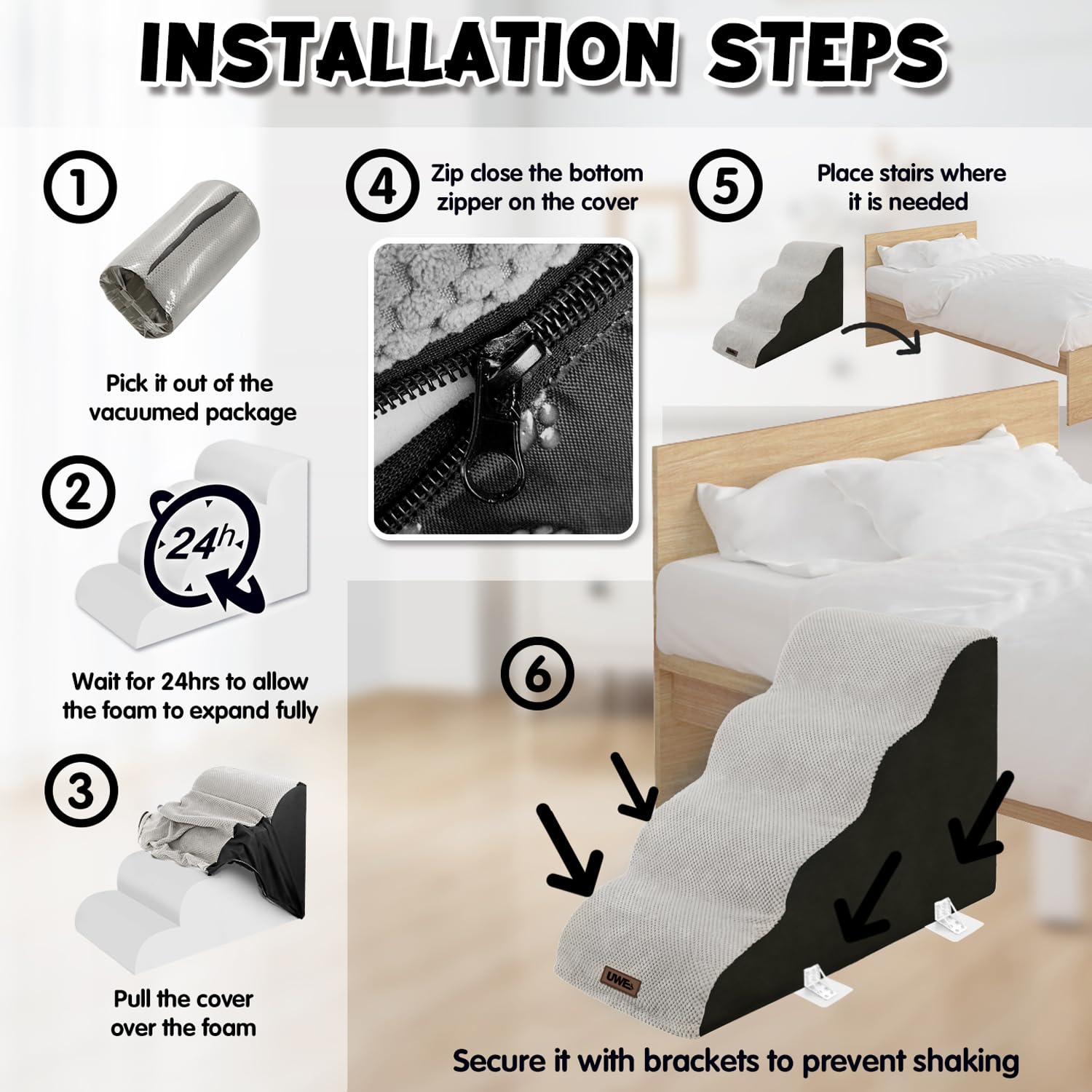 INSTALLATION STEPS

1

Pick it out of the vacuumed package

2

24h

Wait for 24hrs to allow the foam to expand fully

3

Pull the cover over the foam

4

Zip close the bottom zipper on the cover

5

Place stairs where it is needed

6

UWE

Secure it with brackets to prevent shaking