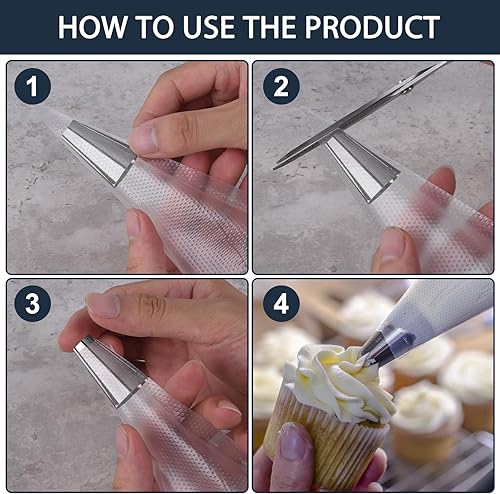 HOW TO USE THE PRODUCT

1

2

3

4