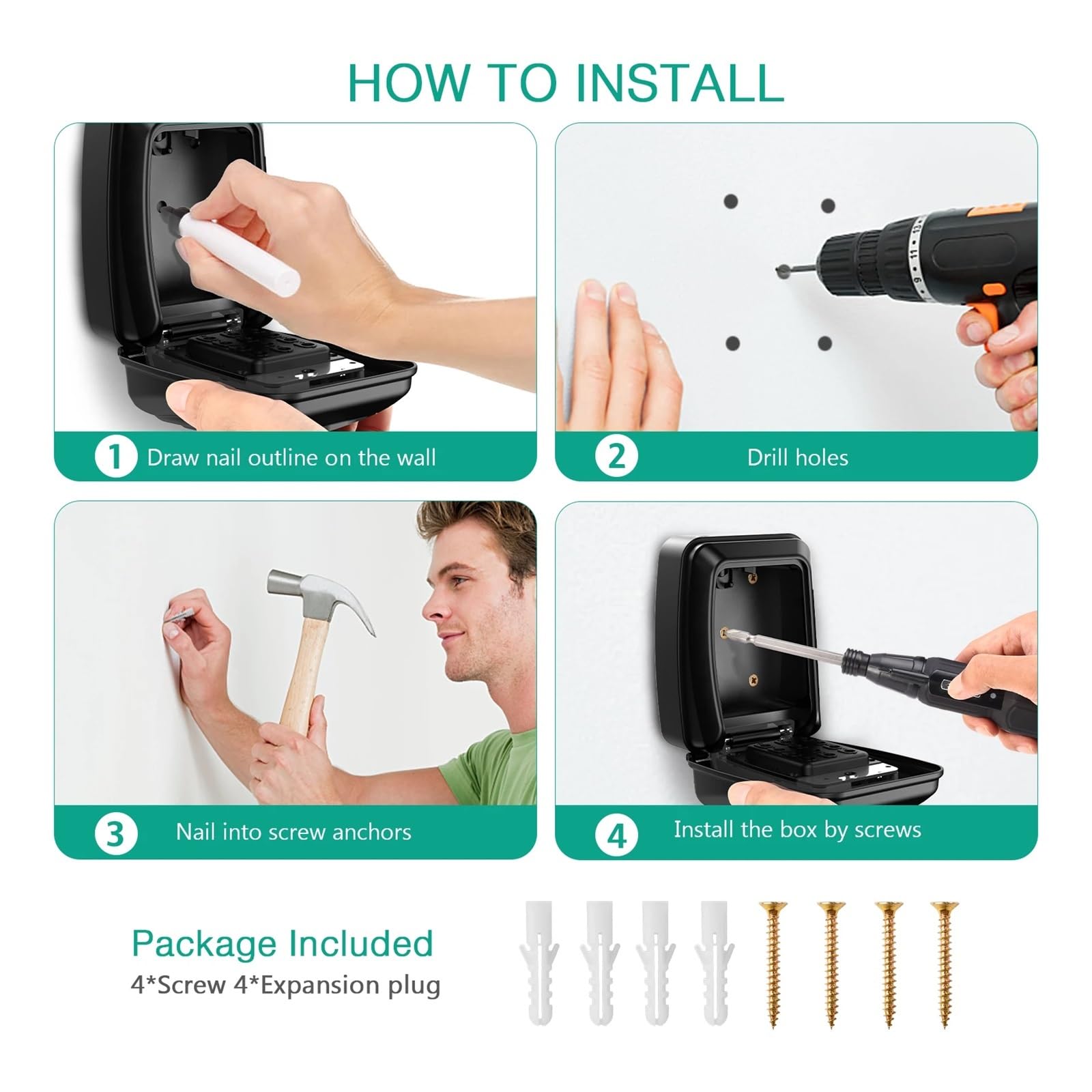 HOW TO INSTALL

1 Draw nail outline on the wall

2 Drill holes

3 Nail into screw anchors

4 Install the box by screws

Package Included
4*Screw 4*Expansion plug