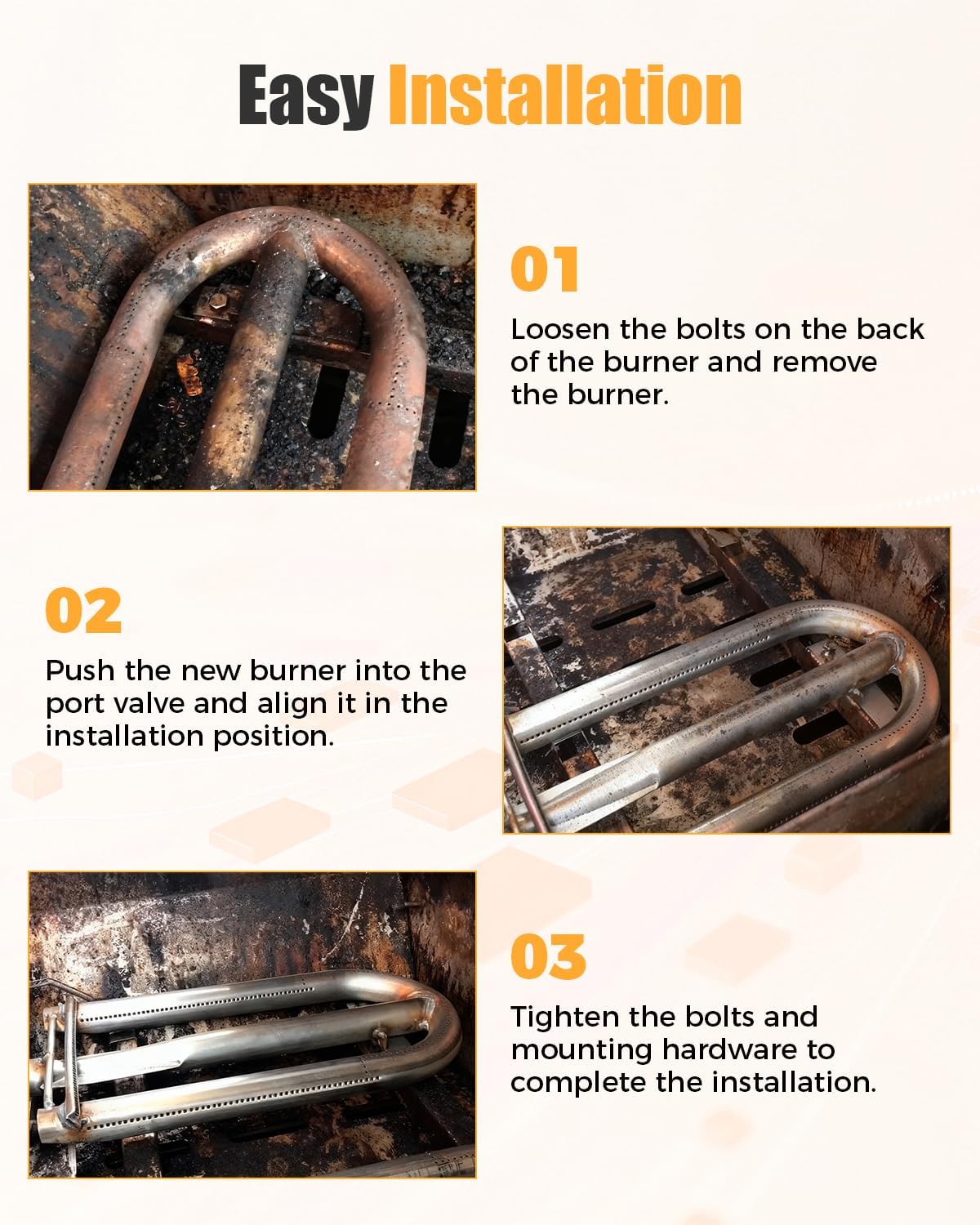 Easy Installation

01

Loosen the bolts on the back of the burner and remove the burner.

02

Push the new burner into the port valve and align it in the installation position.

03

Tighten the bolts and mounting hardware to complete the installation.