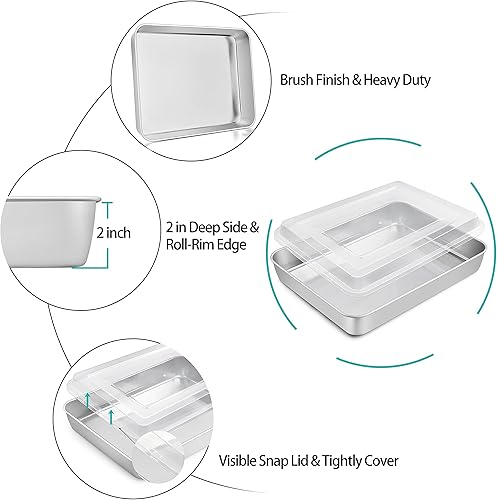 Brush Finish & Heavy Duty

2 inch

2 in Deep Side & Roll-Rim Edge

Visible Snap Lid & Tightly Cover