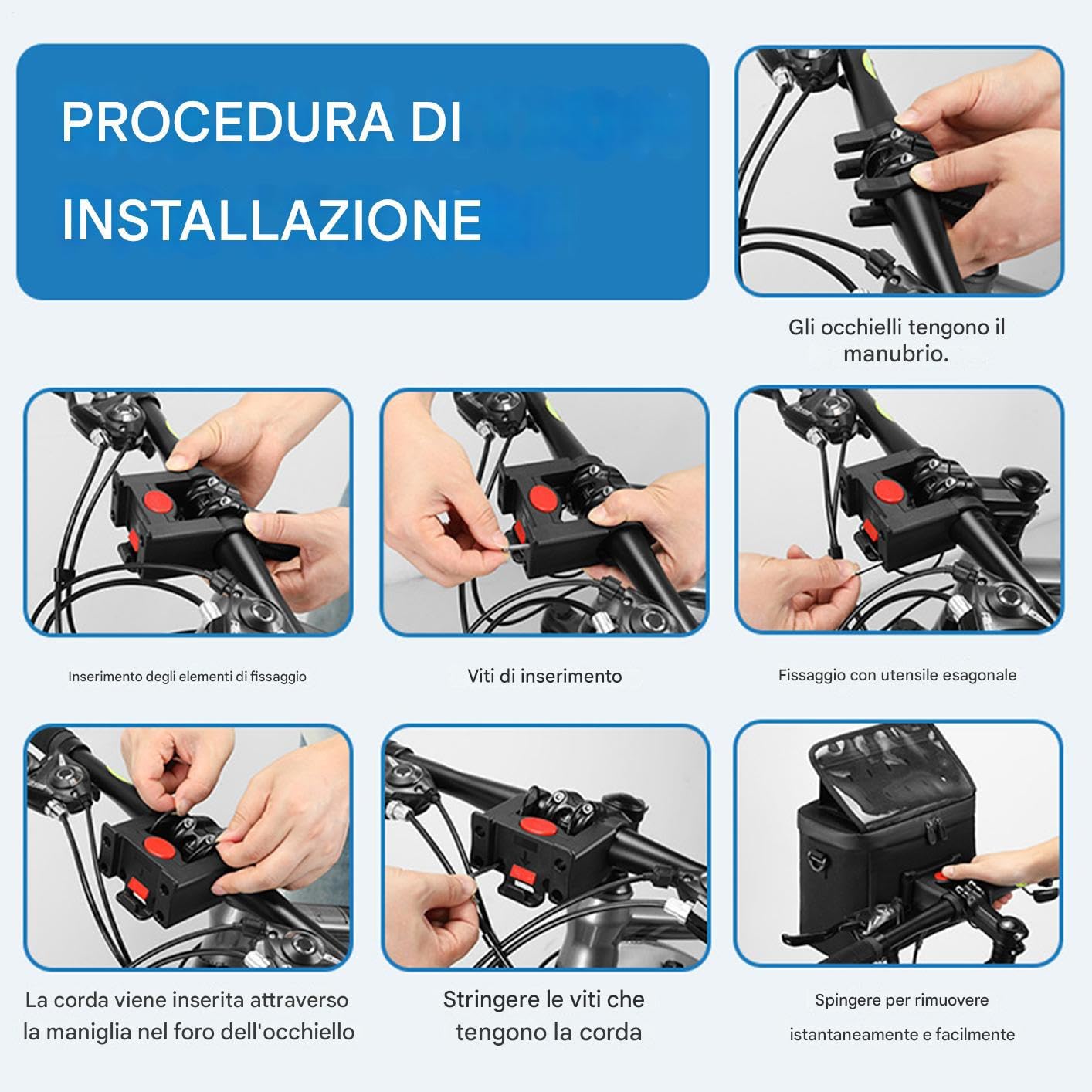 PROCEDURA DI INSTALLAZIONE

Gli occhielli tengono il manubrio.

Inserimento degli elementi di fissaggio

Viti di inserimento

Fissaggio con utensile esagonale

La corda viene inserita attraverso la maniglia nel foro dell'occhiello

Stringere le viti che tengono la corda

Spingere per rimuovere istantaneamente e facilmente