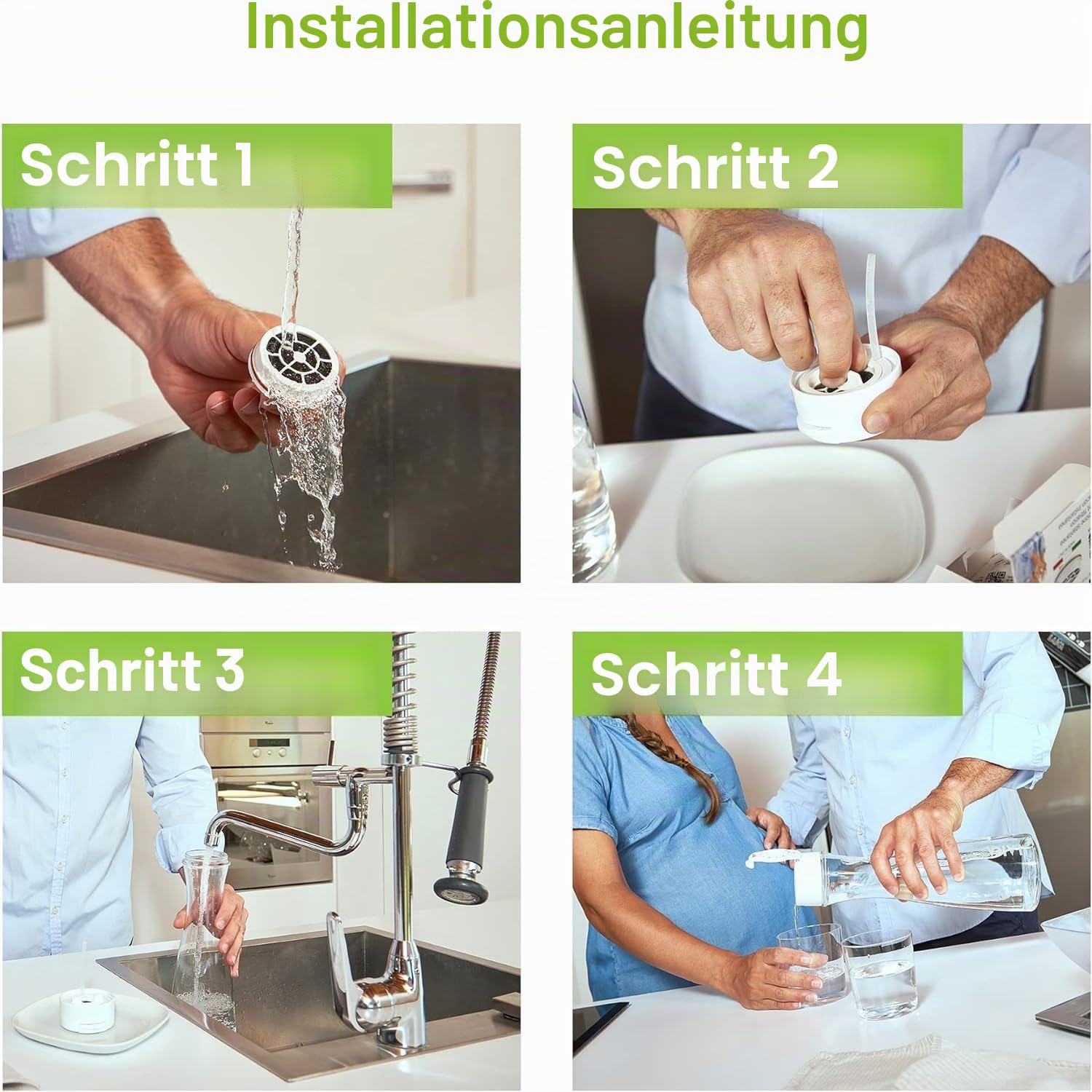 Installationsanleitung

Schritt 1

Schritt 2

Schritt 3

Schritt 4