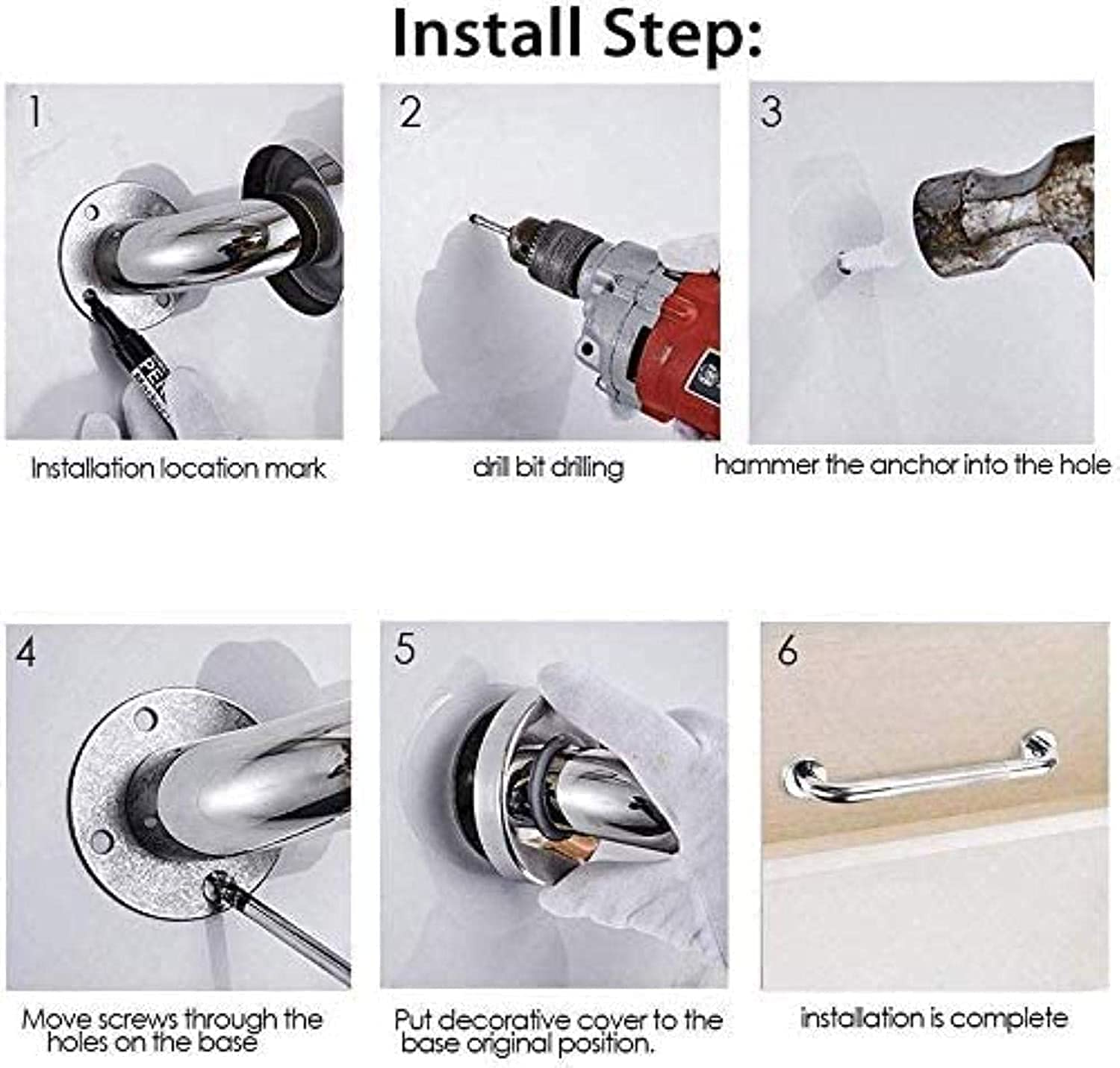 Install Step:

1

Installation location mark

2

drill bit drilling

3

hammer the anchor into the hole

4

Move screws through the holes on the base

5

Put decorative cover to the base original position.

6

installation is complete