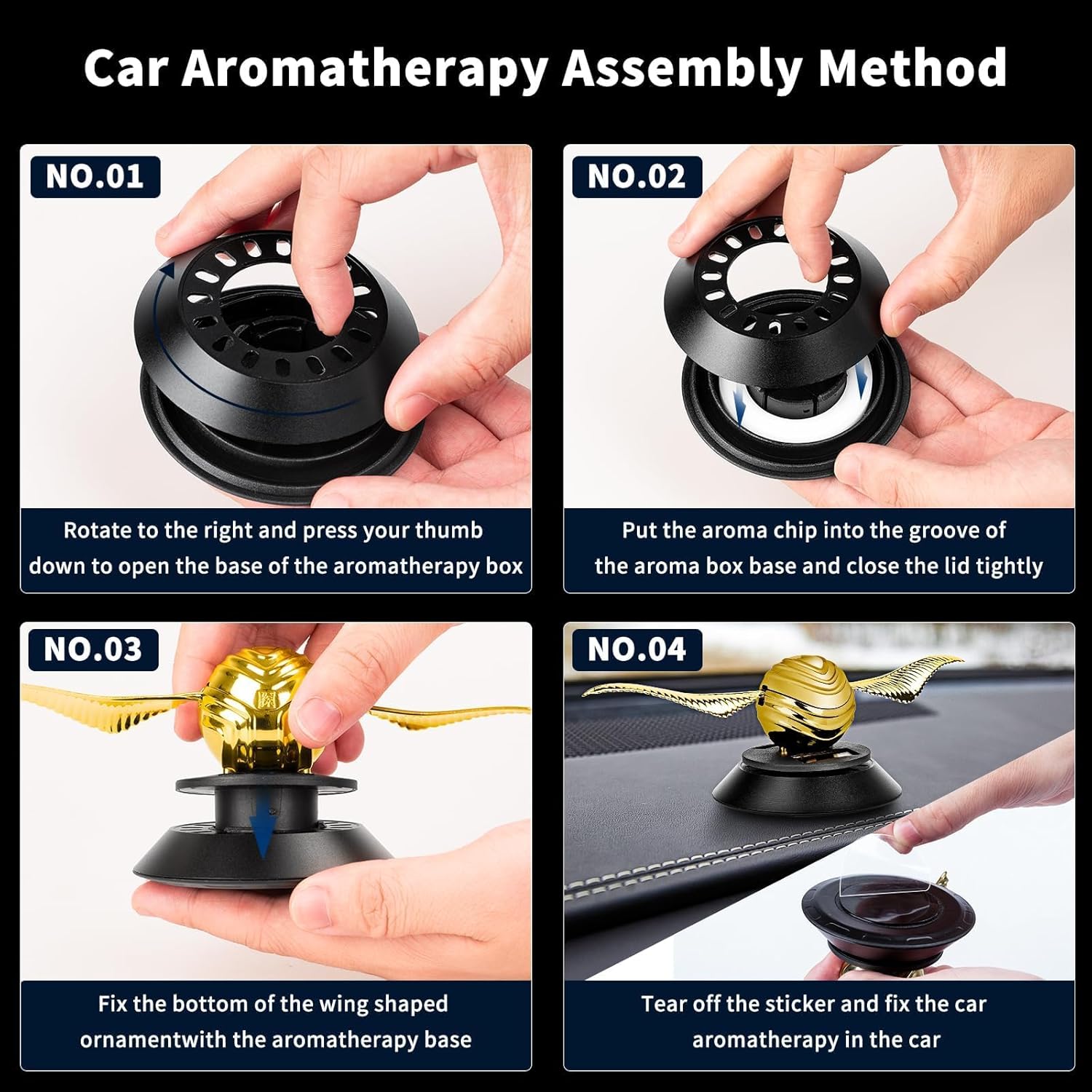 Car Aromatherapy Assembly Method

NO.01

Rotate to the right and press your thumb down to open the base of the aromatherapy box

NO.02

Put the aroma chip into the groove of the aroma box base and close the lid tightly

NO.03

Fix the bottom of the wing shaped ornamentwith the aromatherapy base

NO.04

Tear off the sticker and fix the car aromatherapy in the car