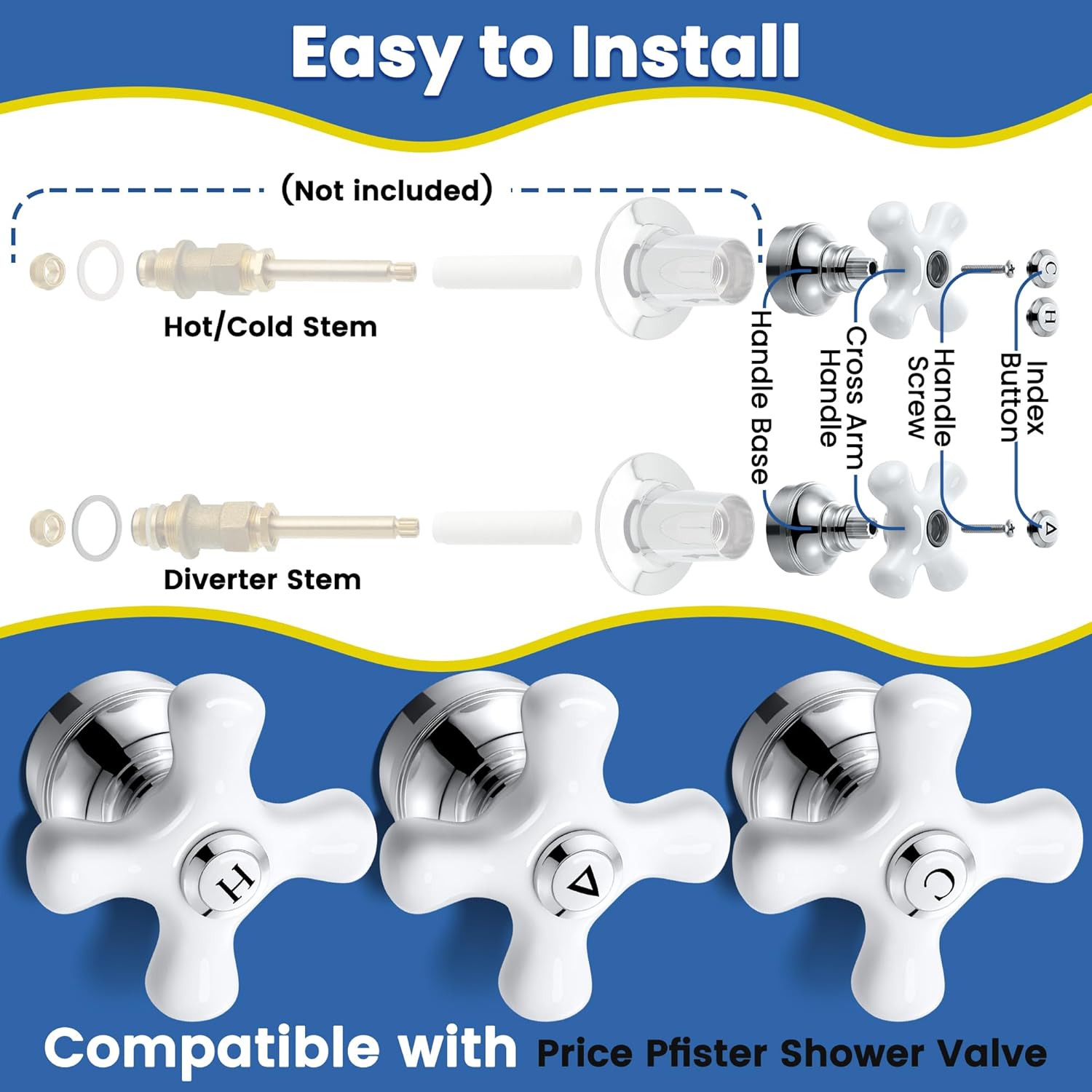 Easy to Install

(Not included)

Hot/Cold Stem

Diverter Stem

Handle Base

Cross Arm Handle

Handle Screw

Index Button

C

H

H

C

Compatible with Price Pfister Shower Valve