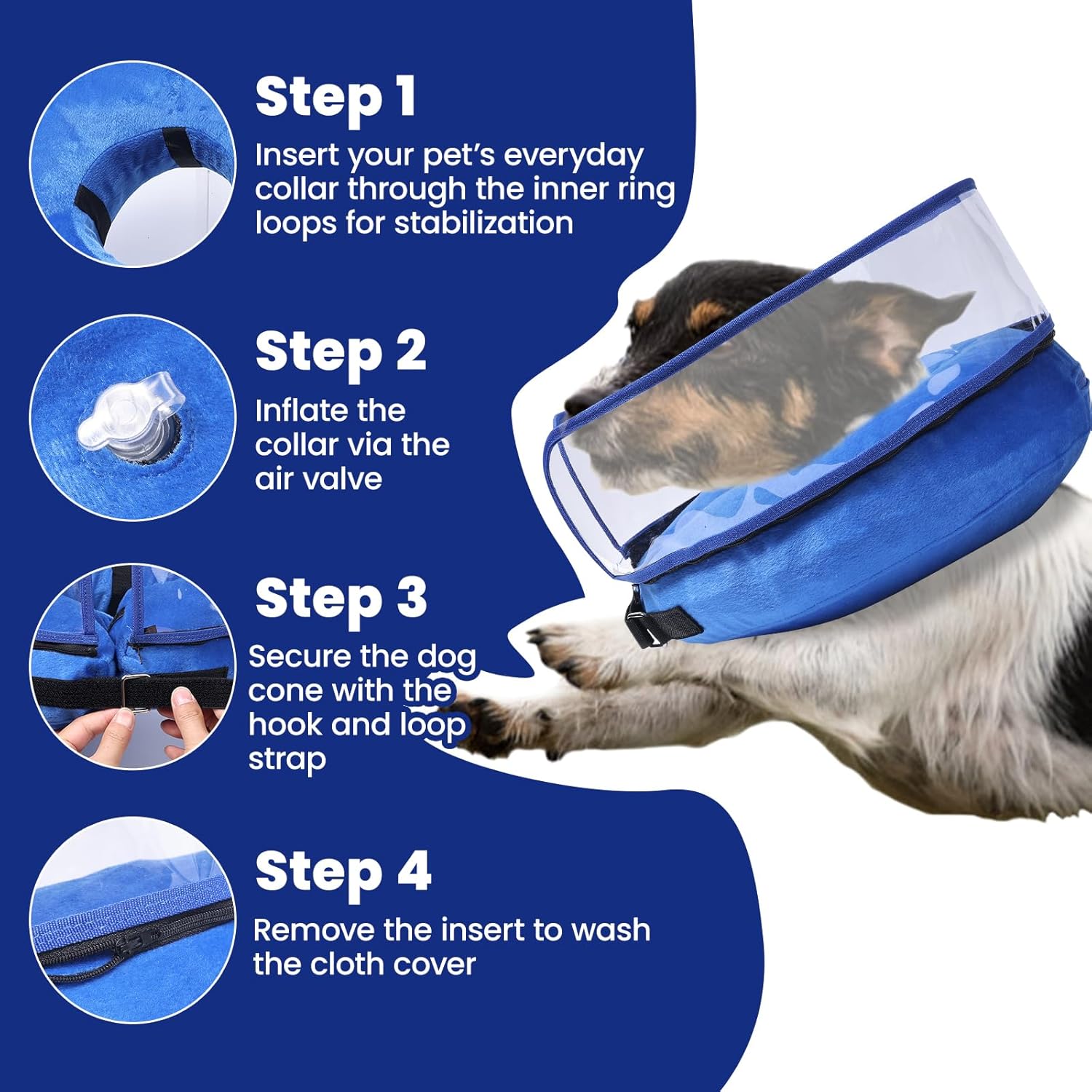 Step 1
Insert your pet's everyday collar through the inner ring loops for stabilization

Step 2
Inflate the collar via the air valve

Step 3
Secure the dog cone with the hook and loop strap

Step 4
Remove the insert to wash the cloth cover