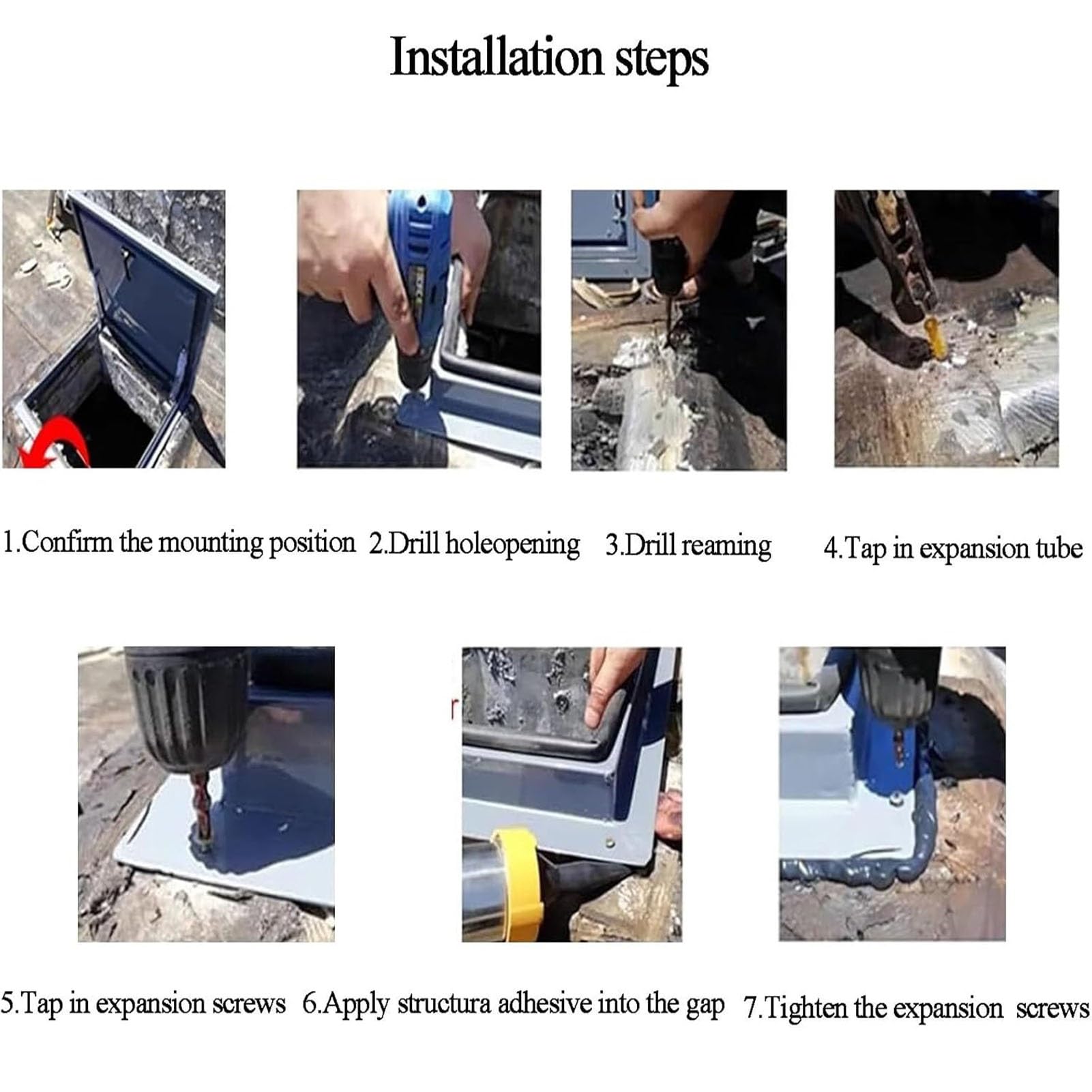 Installation steps

1.Confirm the mounting position 2.Drill holeopening 3.Drill reaming 4.Tap in expansion tube

5.Tap in expansion screws 6.Apply structura adhesive into the gap 7.Tighten the expansion screws