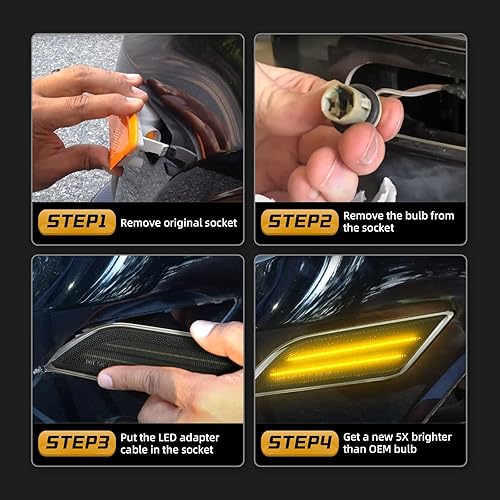 STEP1 Remove original socket

STEP2 Remove the bulb from the socket

STEP3 Put the LED adapter cable in the socket

STEP4 Get a new 5X brighter than OEM bulb